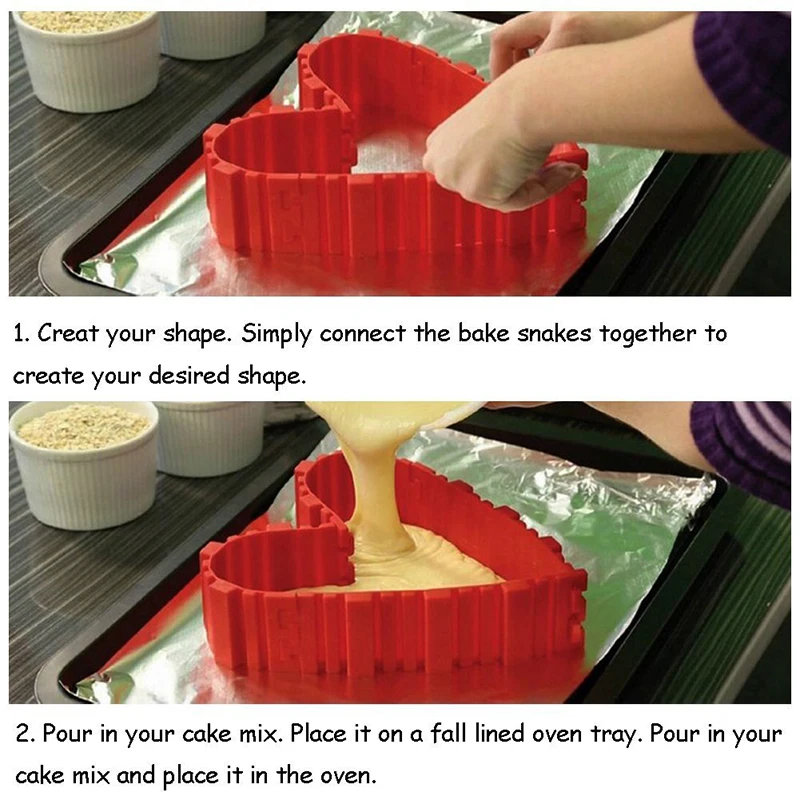 1. Creat your shape. Simply connect the bake snakes together to create your desired shape.

2. Pour in your cake mix. Place it on a fall lined oven tray. Pour in your cake mix and place it in the oven.