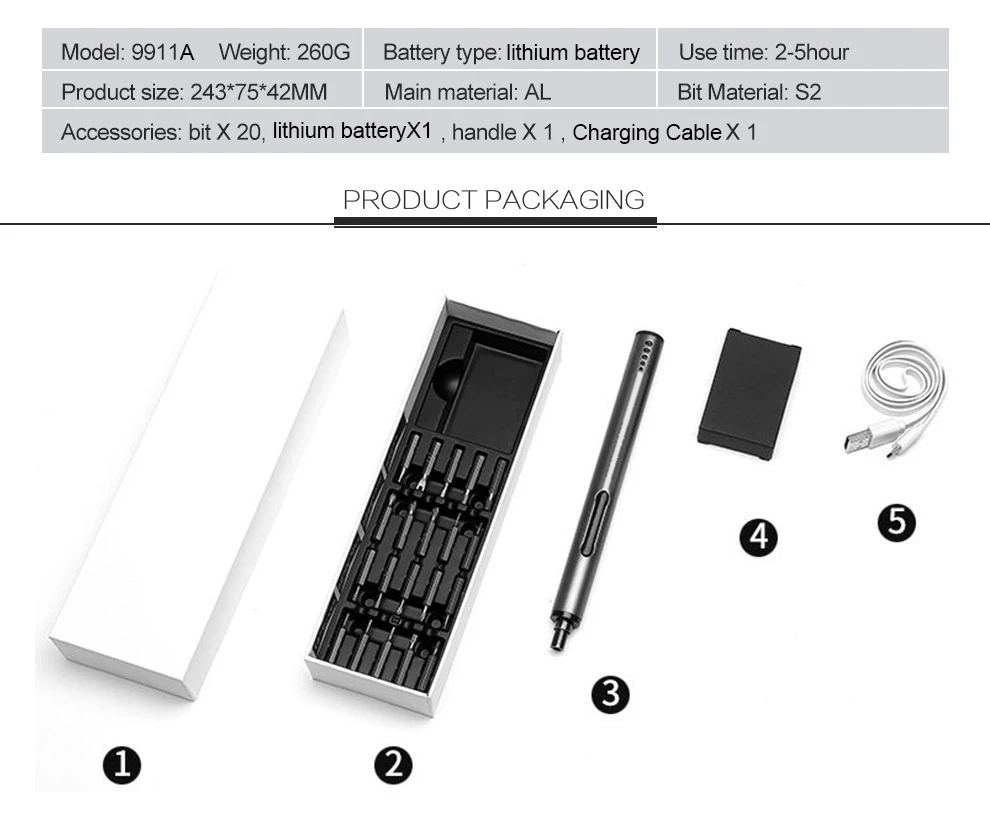 | Model: 9911A Weight: 260G | Battery type: lithium battery | Use time: 2-5hour |
|---|---|---|
| Product size: 243*75*42MM | Main material: AL | Bit Material: S2 |
| Accessories: bit X 20, lithium batteryX1 , handle X 1 , Charging Cable X 1 | | |

PRODUCT PACKAGING

❶ ❷ ❸ ❹ ❺