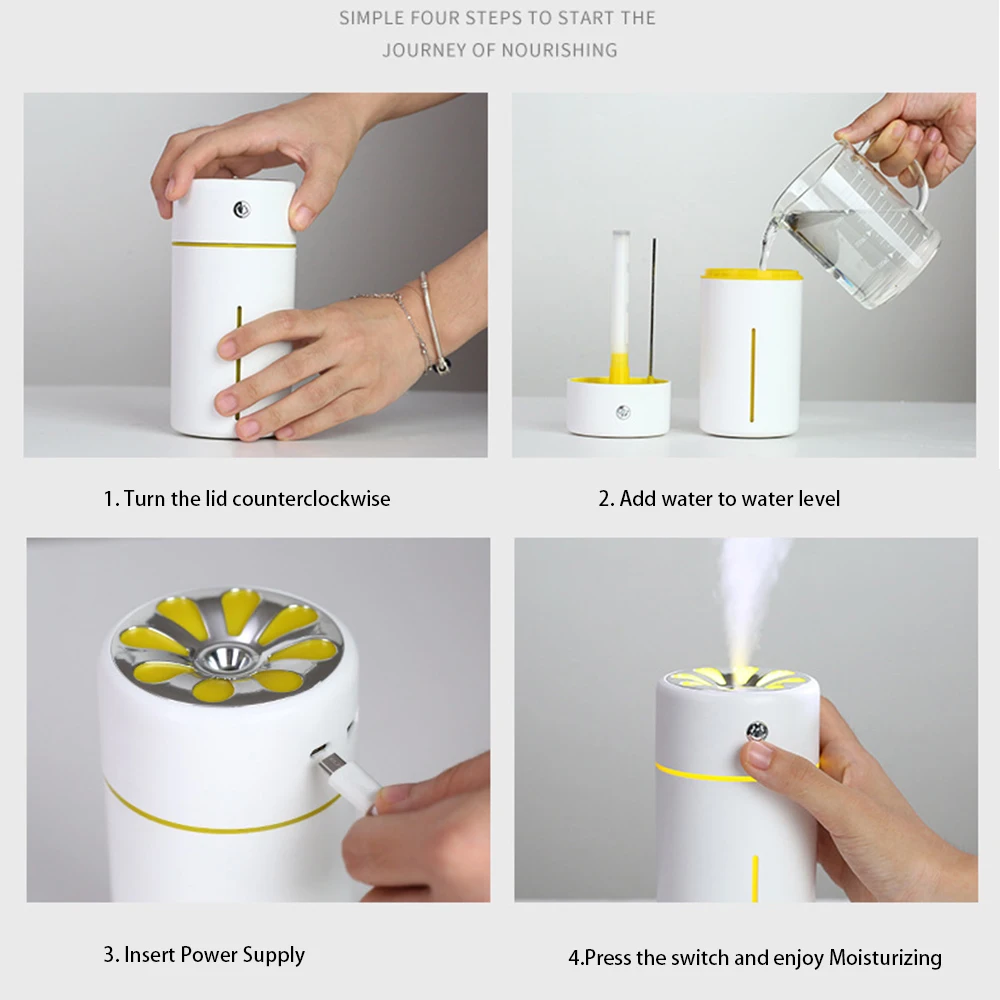 SIMPLE FOUR STEPS TO START THE JOURNEY OF NOURISHING

1. Turn the lid counterclockwise

2. Add water to water level

3. Insert Power Supply

4.Press the switch and enjoy Moisturizing