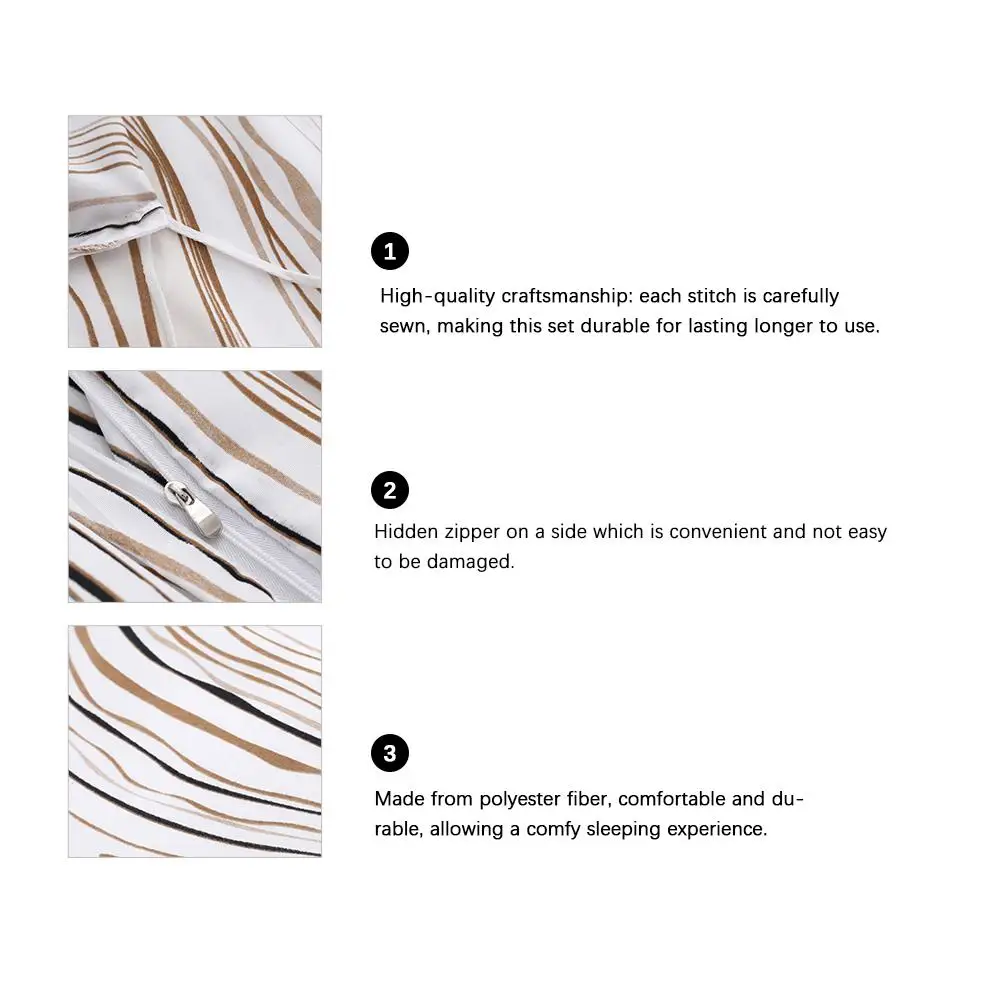 1

High-quality craftsmanship: each stitch is carefully sewn, making this set durable for lasting longer to use.

2

Hidden zipper on a side which is convenient and not easy to be damaged.

3

Made from polyester fiber, comfortable and durable, allowing a comfy sleeping experience.