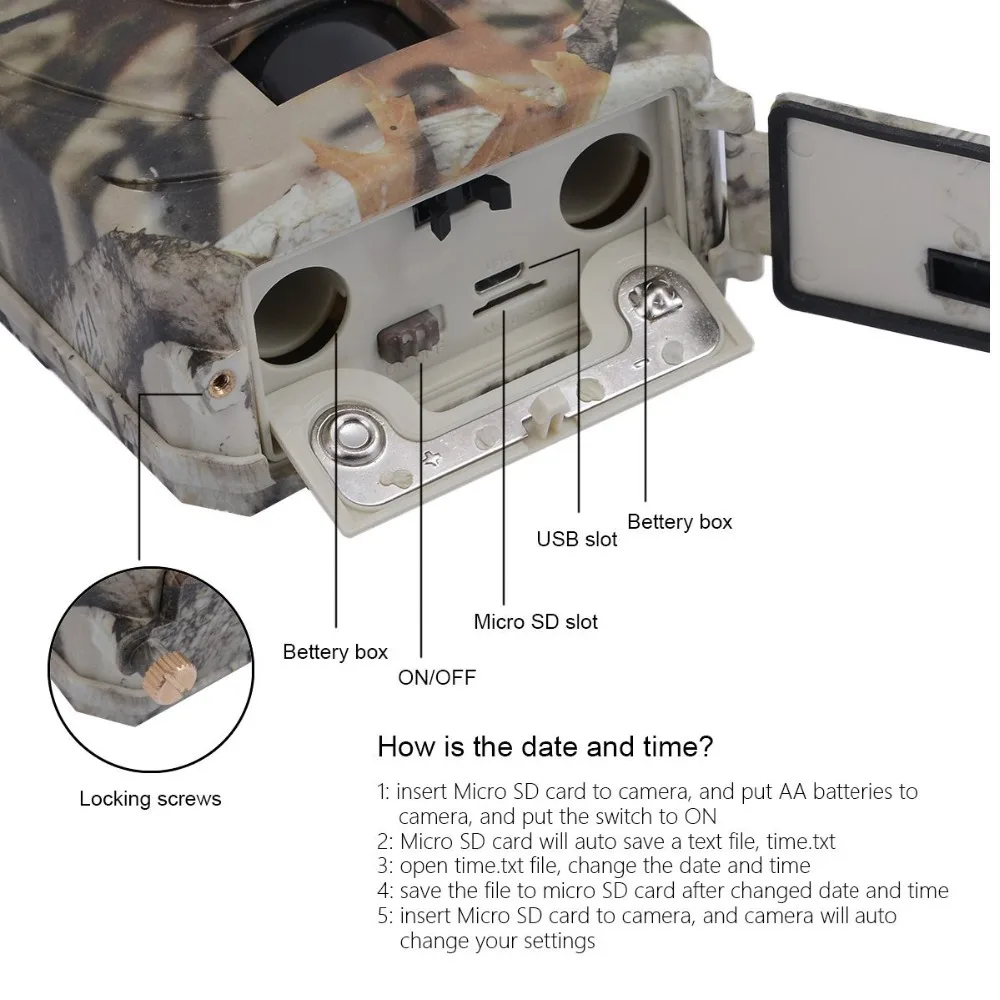 Bettery box

USB slot

Micro SD slot

Bettery box

ON/OFF

Locking screws

How is the date and time?

1: insert Micro SD card to camera, and put AA batteries to camera, and put the switch to ON
2: Micro SD card will auto save a text file, time.txt
3: open time.txt file, change the date and time
4: save the file to micro SD card after changed date and time
5: insert Micro SD card to camera, and camera will auto change your settings