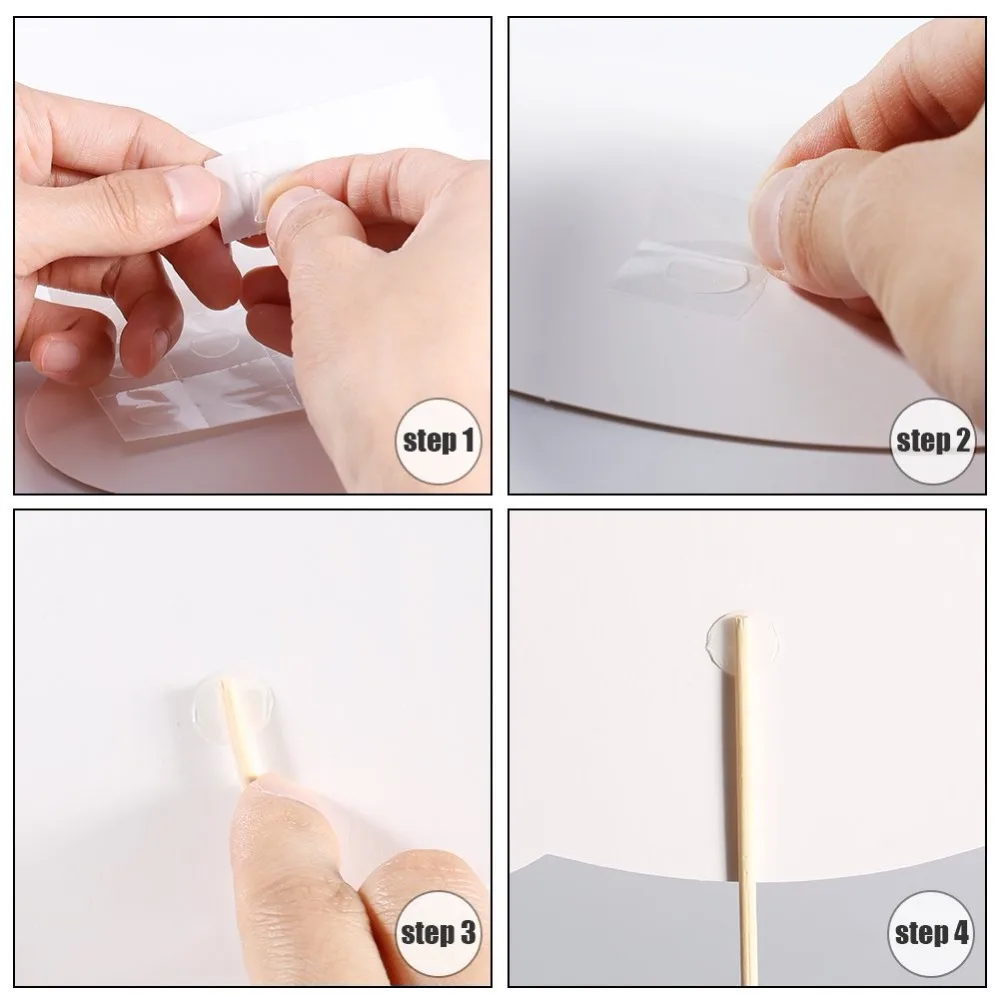 step 1

step 2

step 3

step 4