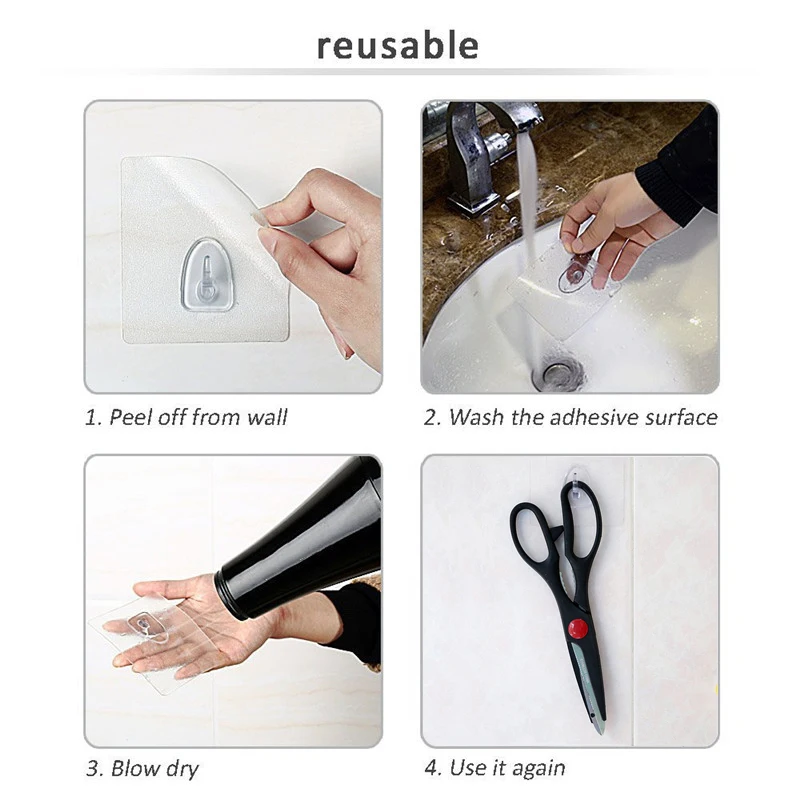 reusable

1. Peel off from wall

2. Wash the adhesive surface

3. Blow dry

4. Use it again