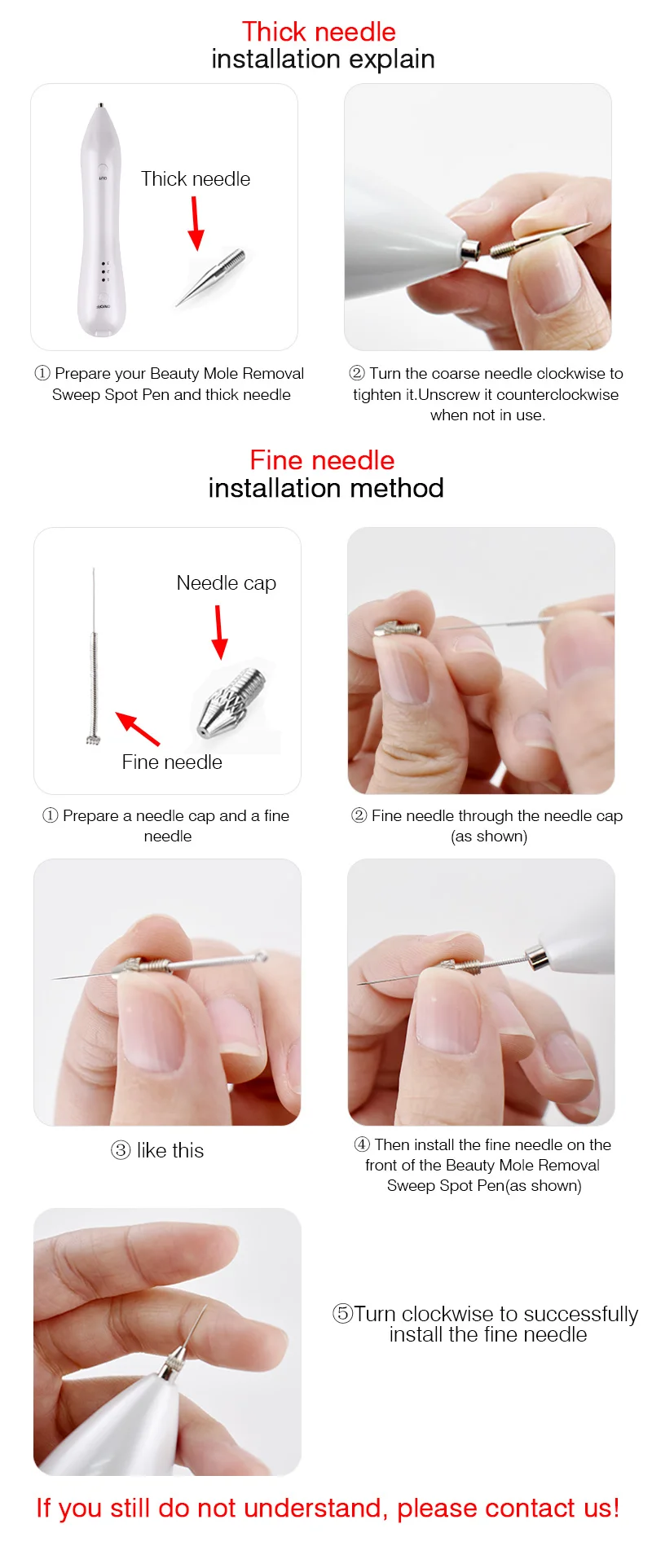 Thick needle
installation explain

Thick needle

① Prepare your Beauty Mole Removal Sweep Spot Pen and thick needle

② Turn the coarse needle clockwise to tighten it.Unscrew it counterclockwise when not in use.

Fine needle
installation method

Needle cap

Fine needle

① Prepare a needle cap and a fine needle

② Fine needle through the needle cap (as shown)

③ like this

④ Then install the fine needle on the front of the Beauty Mole Removal Sweep Spot Pen(as shown)

⑤Turn clockwise to successfully install the fine needle

If you still do not understand, please contact us!