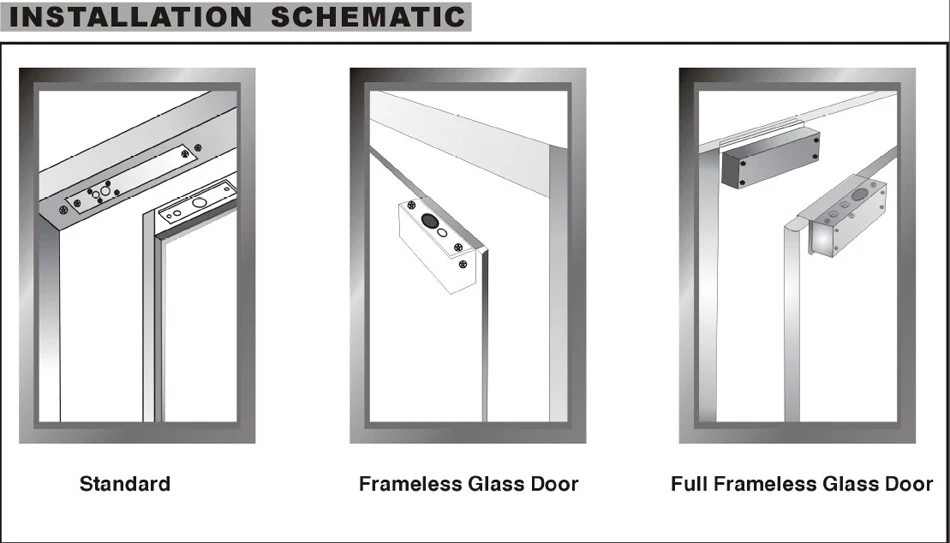 INSTALLATION SCHEMATIC

Standard

Frameless Glass Door

Full Frameless Glass Door