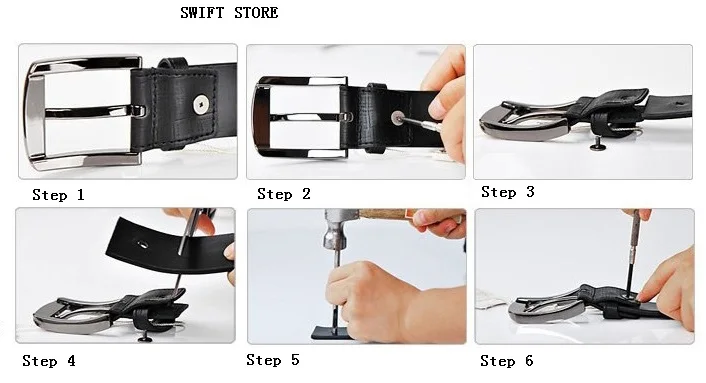 SWIFT STORE

Step 1

Step 2

Step 3

Step 4

Step 5

Step 6