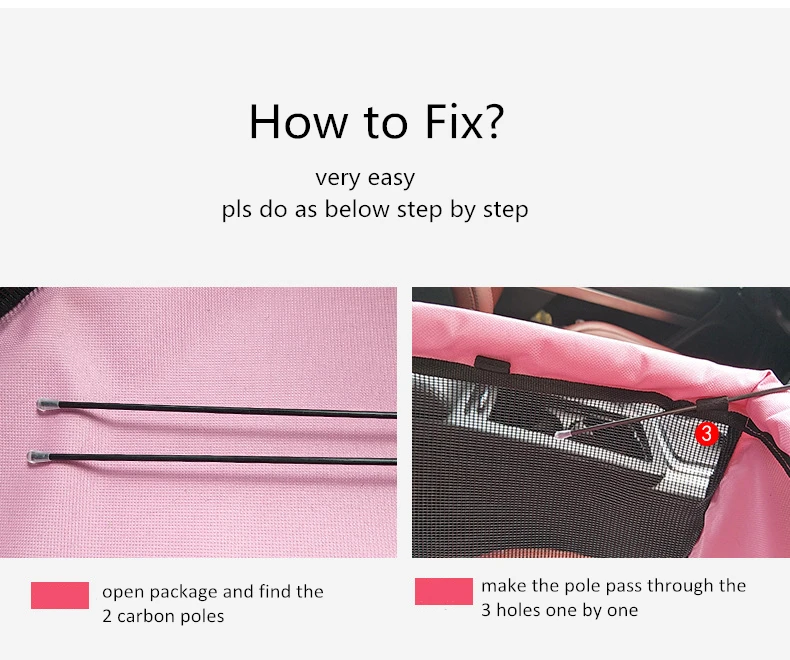 How to Fix?

very easy
pls do as below step by step

3

open package and find the 2 carbon poles

make the pole pass through the 3 holes one by one