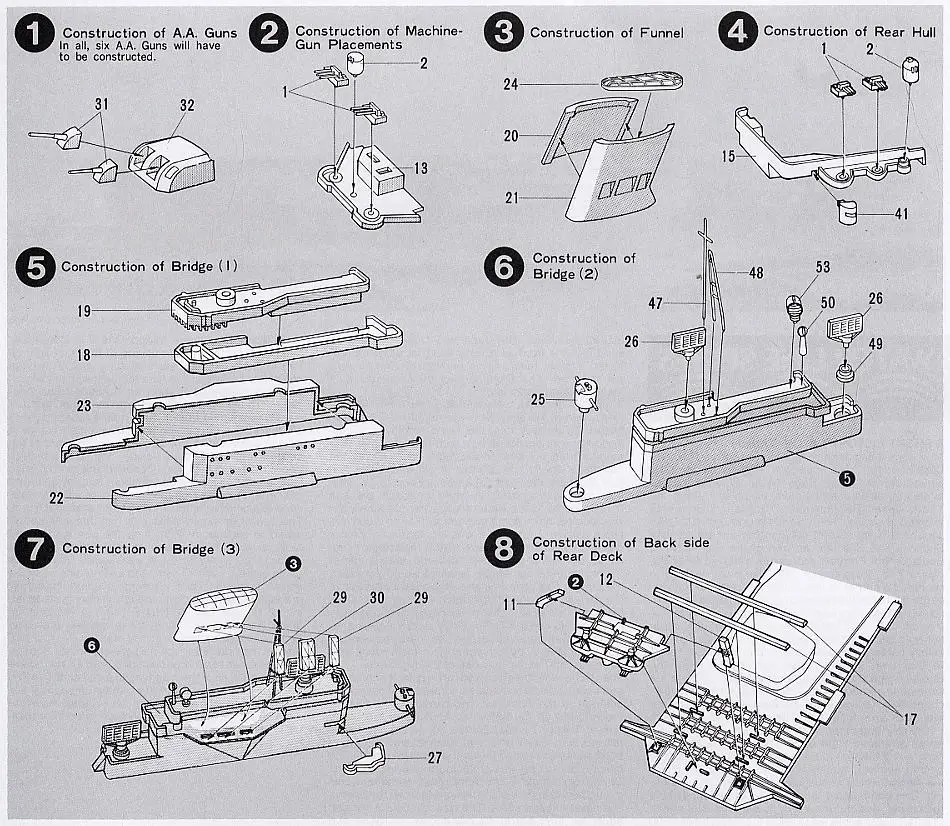 1 Construction of A.A. Guns
In all, six A.A. Guns will have to be constructed.

31
32

2 Construction of Machine-Gun Placements

1
2
13

3 Construction of Funnel

24
20
21

4 Construction of Rear Hull

1
2
15
41

5 Construction of Bridge (1)

19
18
23
22

6 Construction of Bridge (2)

48
47
53
50
26
26
49
25
5

7 Construction of Bridge (3)

3
29
30
29
6
27

8 Construction of Back side of Rear Deck

11
2
12
17