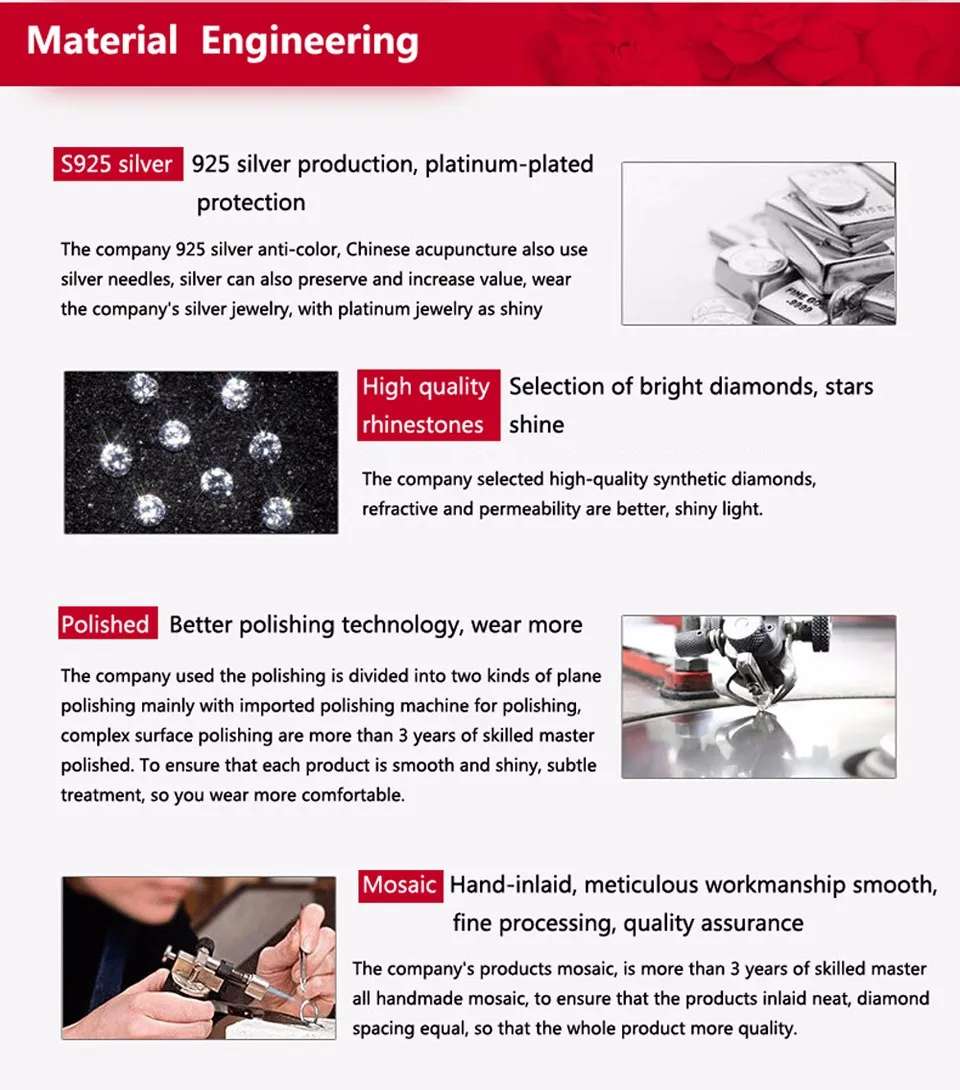 Material Engineering

S925 silver 925 silver production, platinum-plated protection

The company 925 silver anti-color, Chinese acupuncture also use silver needles, silver can also preserve and increase value, wear the company's silver jewelry, with platinum jewelry as shiny

FINE GOLD
.9999

High quality rhinestones Selection of bright diamonds, stars shine

The company selected high-quality synthetic diamonds, refractive and permeability are better, shiny light.

Polished Better polishing technology, wear more

The company used the polishing is divided into two kinds of plane polishing mainly with imported polishing machine for polishing, complex surface polishing are more than 3 years of skilled master polished. To ensure that each product is smooth and shiny, subtle treatment, so you wear more comfortable.

Mosaic Hand-inlaid, meticulous workmanship smooth, fine processing, quality assurance

The company's products mosaic, is more than 3 years of skilled master all handmade mosaic, to ensure that the products inlaid neat, diamond spacing equal, so that the whole product more quality.