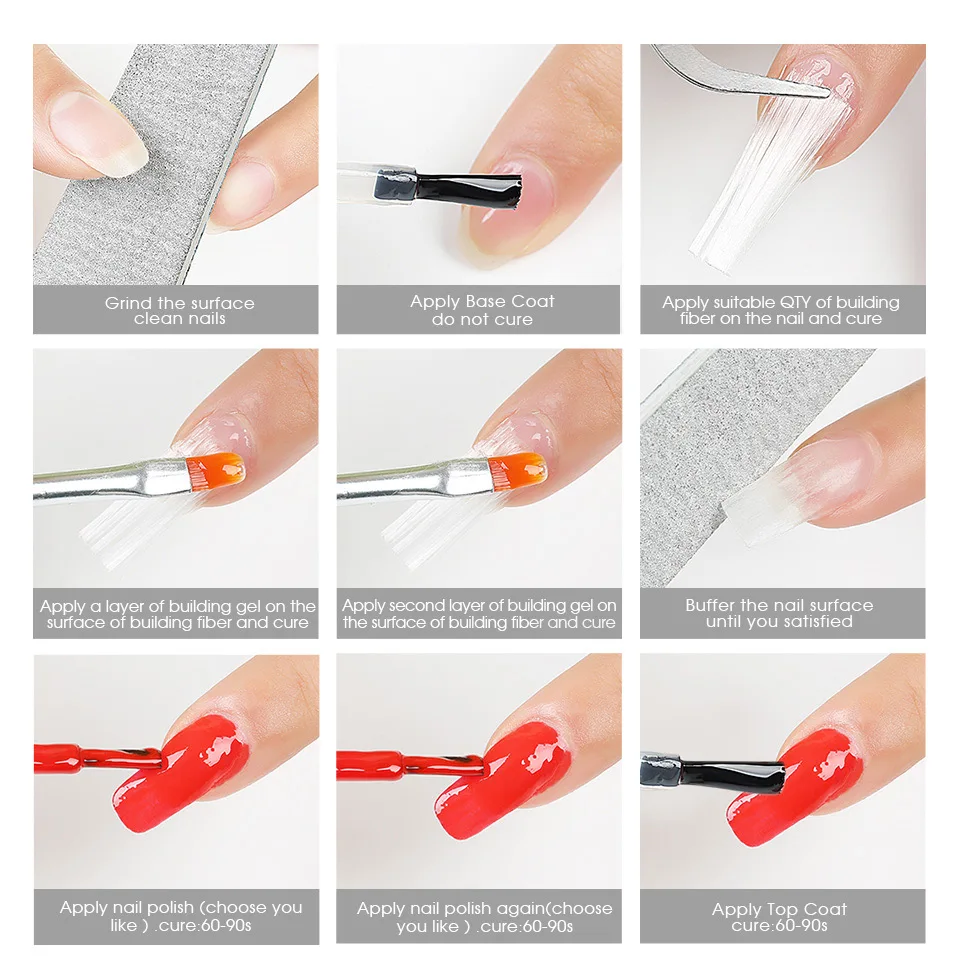 Grind the surface
clean nails

Apply Base Coat
do not cure

Apply suitable QTY of building
fiber on the nail and cure

Apply a layer of building gel on the
surface of building fiber and cure

Apply second layer of building gel on
the surface of building fiber and cure

Buffer the nail surface
until you satisfied

Apply nail polish (choose you
like ) .cure:60-90s

Apply nail polish again(choose
you like ) .cure:60-90s

Apply Top Coat
cure:60-90s