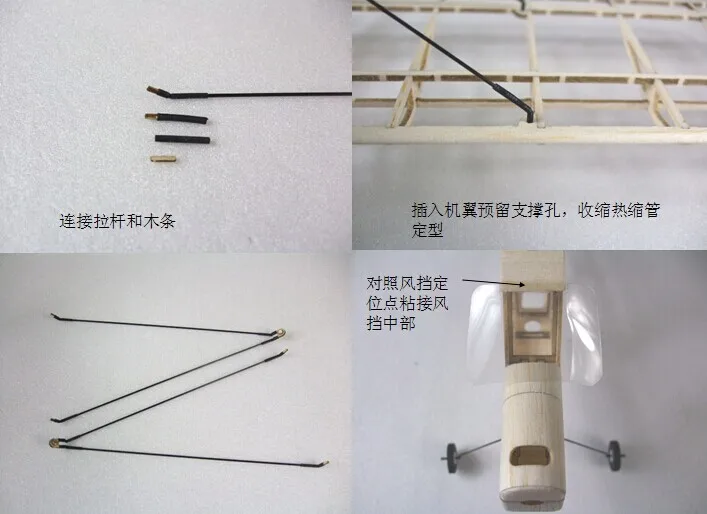 连接拉杆和木条

插入机翼预留支撑孔，收缩热缩管定型

对照风挡定位点粘接风挡中部