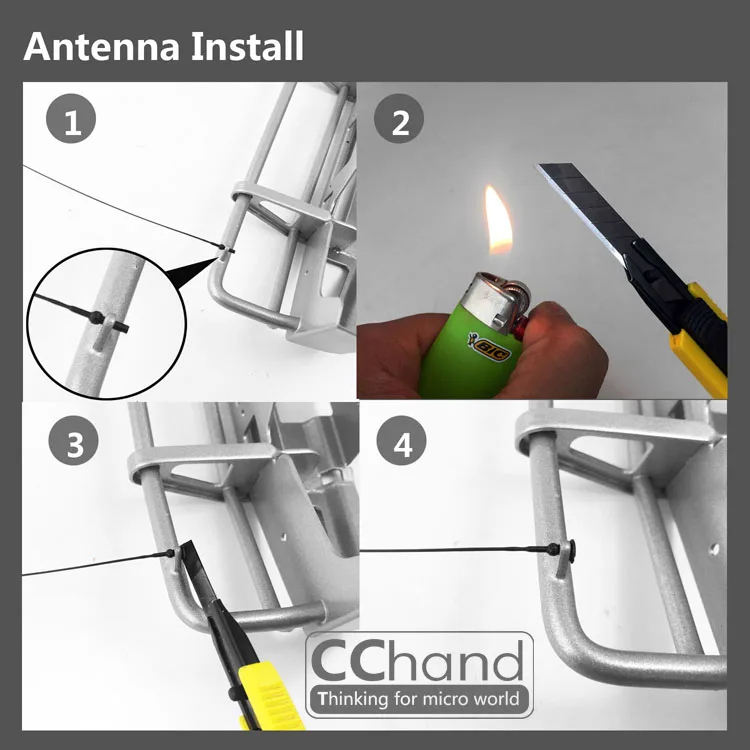 Antenna Install

1

2

BIC

3

4

CChand
Thinking for micro world