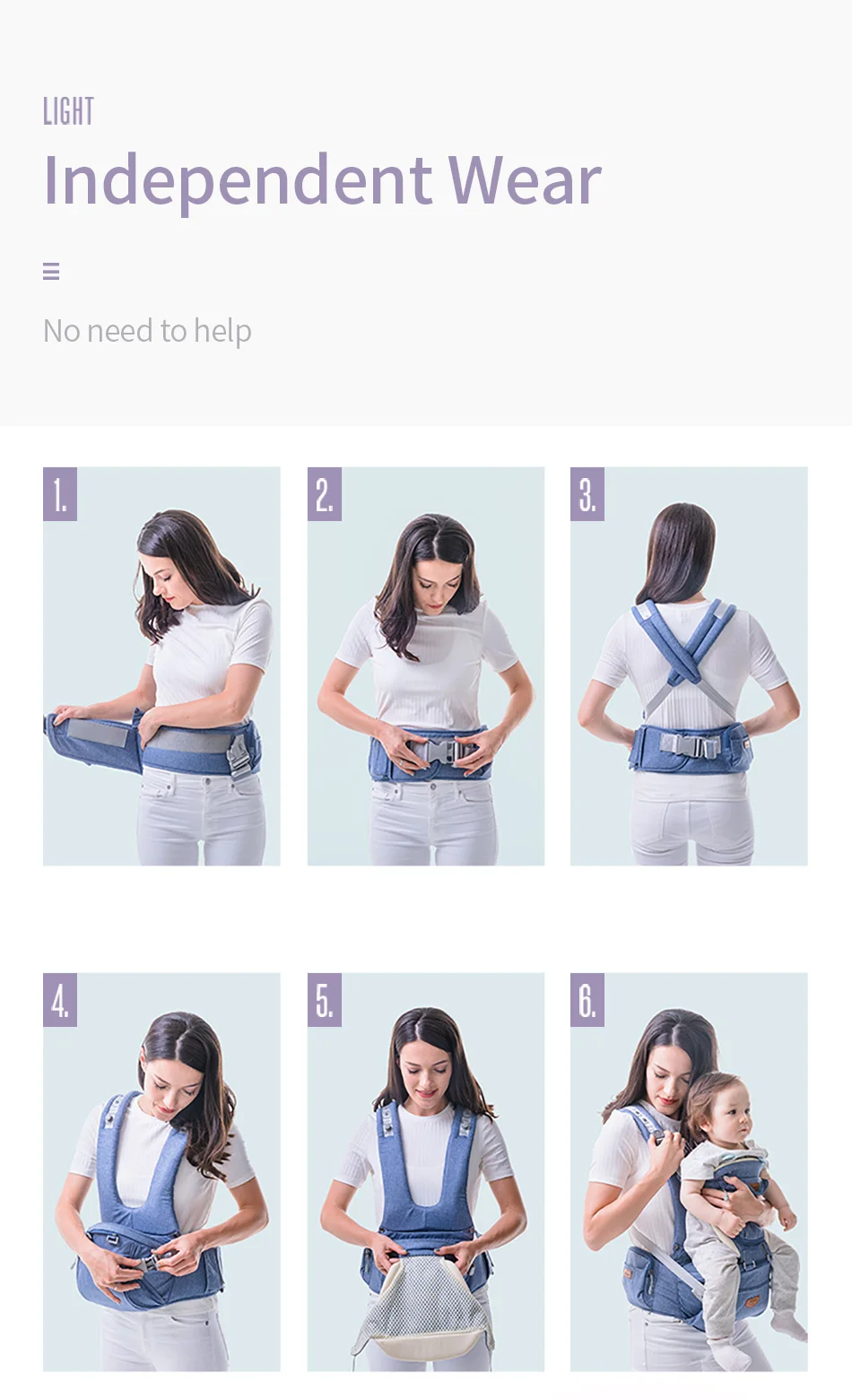 LIGHT
Independent Wear

No need to help

1.

2.

3.

4.

5.

6.