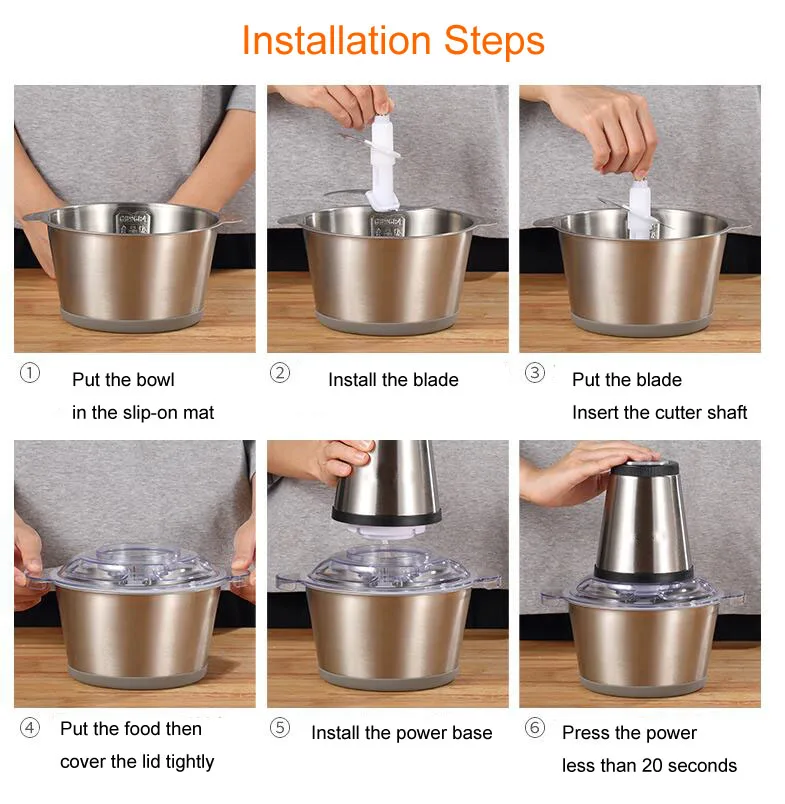 Installation Steps

① Put the bowl in the slip-on mat

② Install the blade

③ Put the blade Insert the cutter shaft

④ Put the food then cover the lid tightly

⑤ Install the power base

⑥ Press the power less than 20 seconds