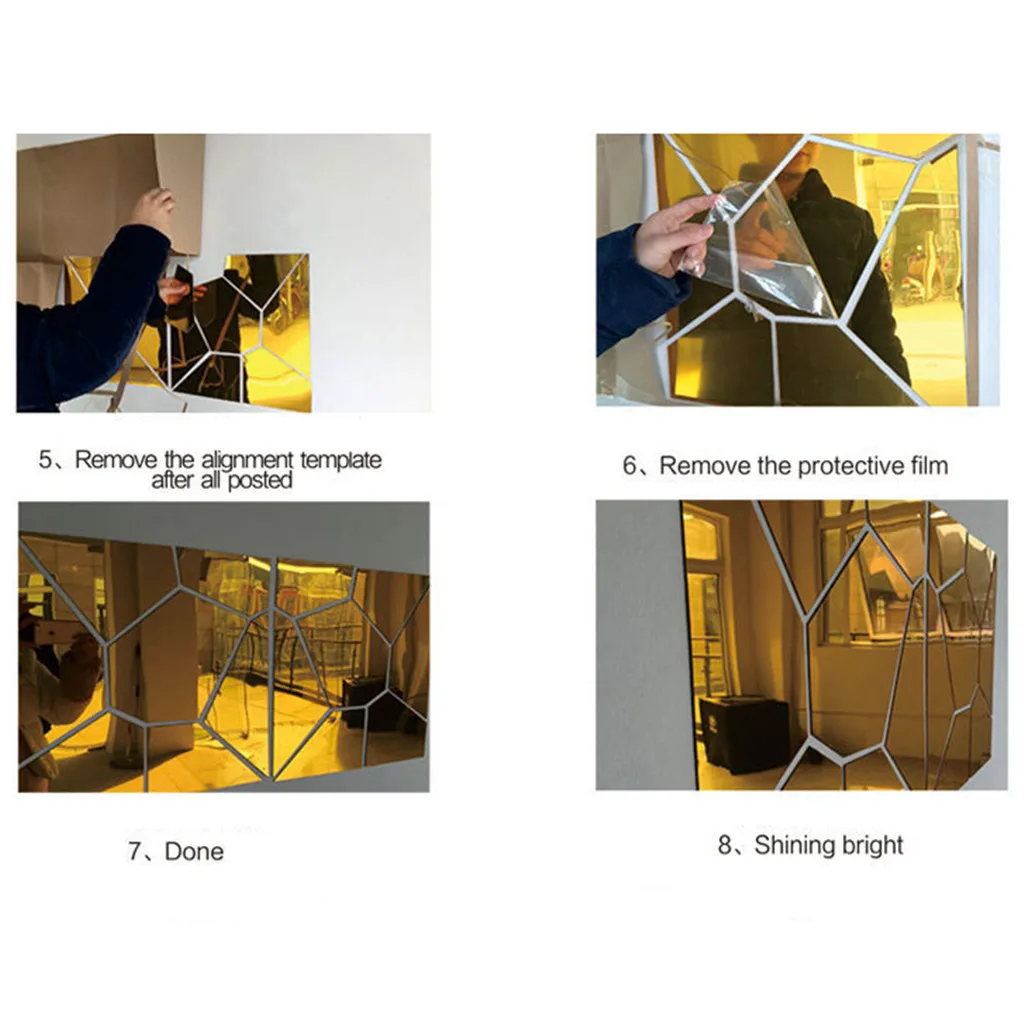 5、Remove the alignment template after all posted

6、Remove the protective film

7、Done

8、Shining bright