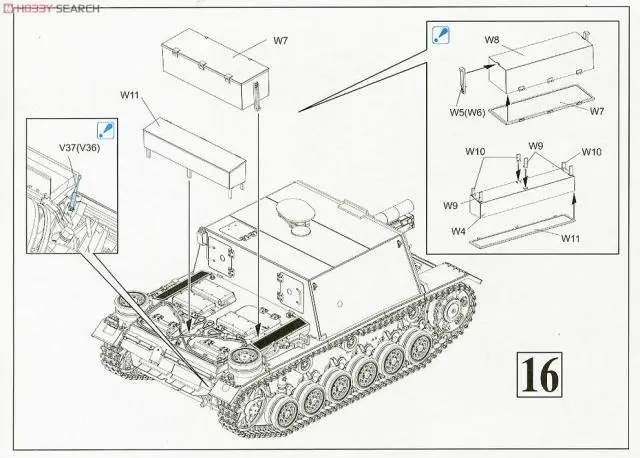 HOBBY SEARCH

W7

W11

V37(V36)

W8

W5(W6)

W7

W10

W9

W10

W9

W4

W11

16