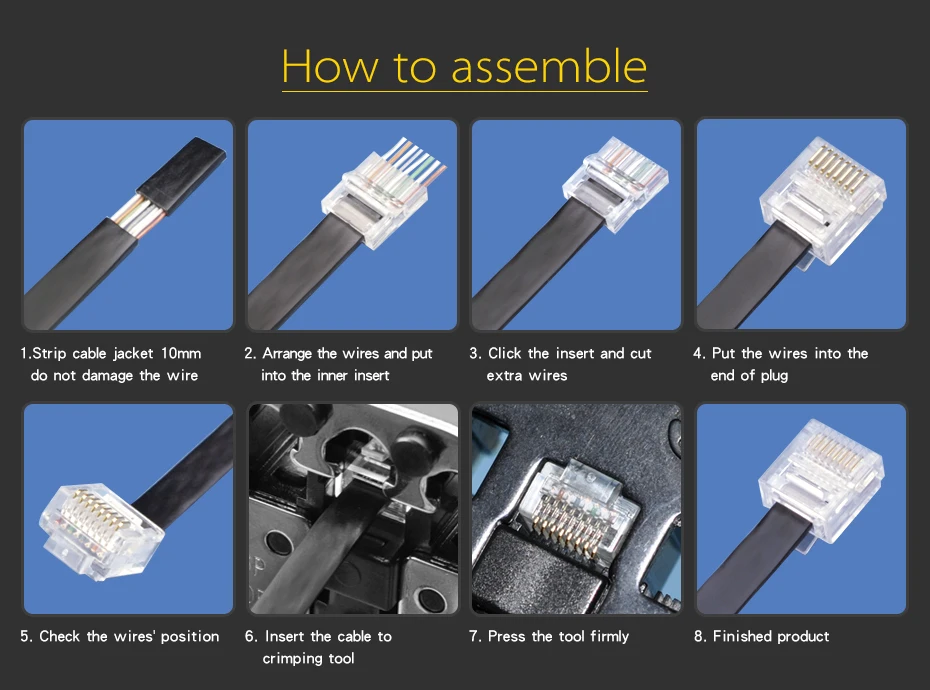 How to assemble

1.Strip cable jacket 10mm do not damage the wire

2. Arrange the wires and put into the inner insert

3. Click the insert and cut extra wires

4. Put the wires into the end of plug

5. Check the wires' position

6. Insert the cable to crimping tool

7. Press the tool firmly

8. Finished product