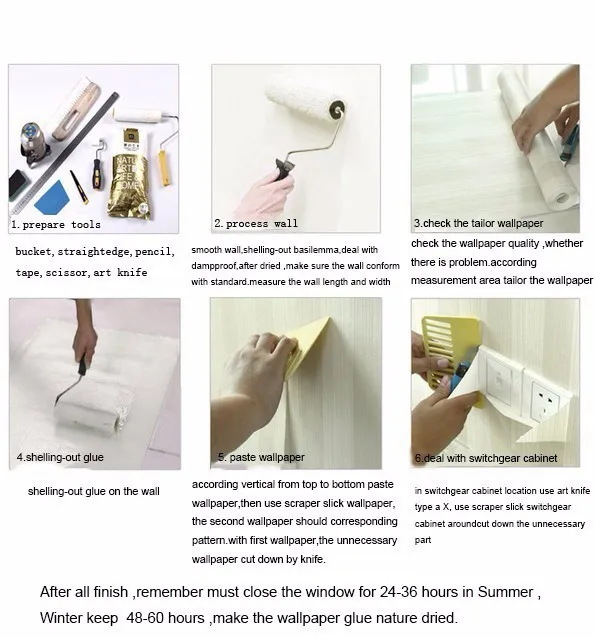 1. prepare tools

bucket, straightedge, pencil, tape, scissor, art knife

2. process wall

smooth wall,shelling-out basilemma,deal with dampproof,after dried ,make sure the wall conform with standard.measure the wall length and width

3.check the tailor wallpaper

check the wallpaper quality ,whether there is problem.according measurement area tailor the wallpaper

4.shelling-out glue

shelling-out glue on the wall

5. paste wallpaper

according vertical from top to bottom paste wallpaper,then use scraper slick wallpaper, the second wallpaper should corresponding pattern.with first wallpaper,the unnecessary wallpaper cut down by knife.

6.deal with switchgear cabinet

in switchgear cabinet location use art knife type a X, use scraper slick switchgear cabinet aroundcut down the unnecessary part

After all finish ,remember must close the window for 24-36 hours in Summer , Winter keep 48-60 hours ,make the wallpaper glue nature dried.