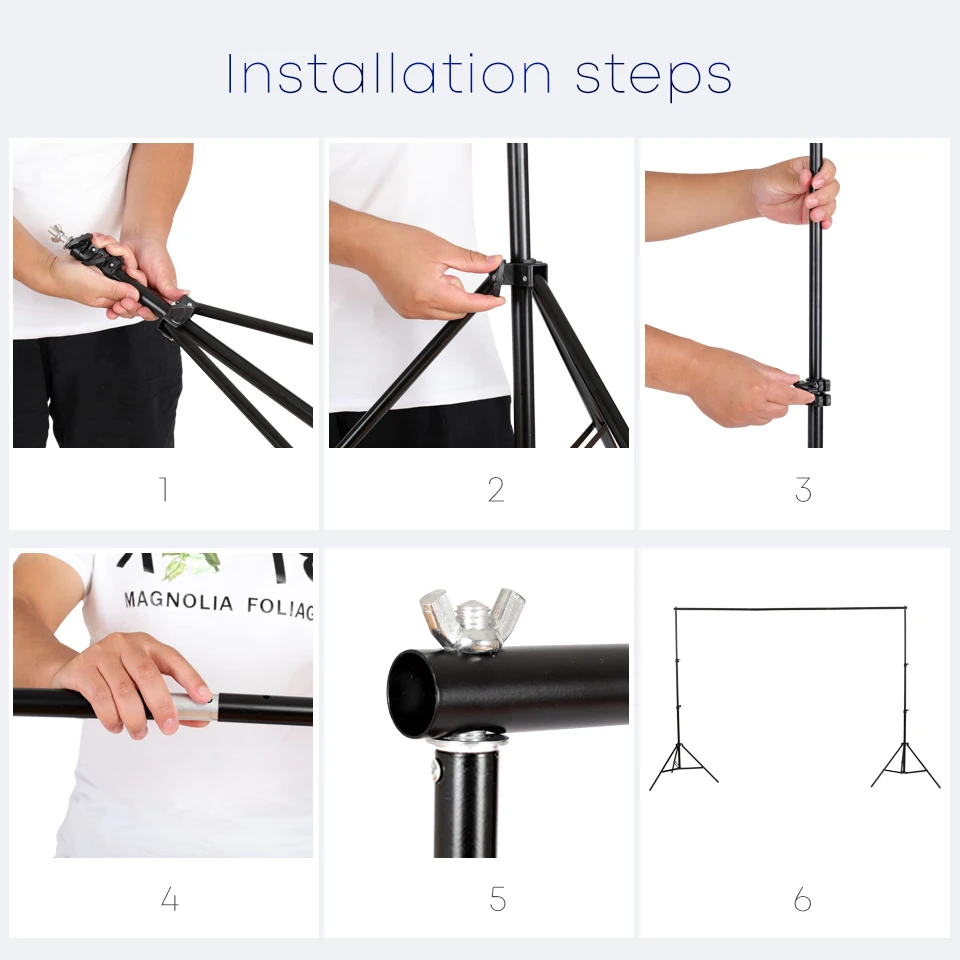 Installation steps

1

2

3

MAGNOLIA FOLIAG

4

5

6