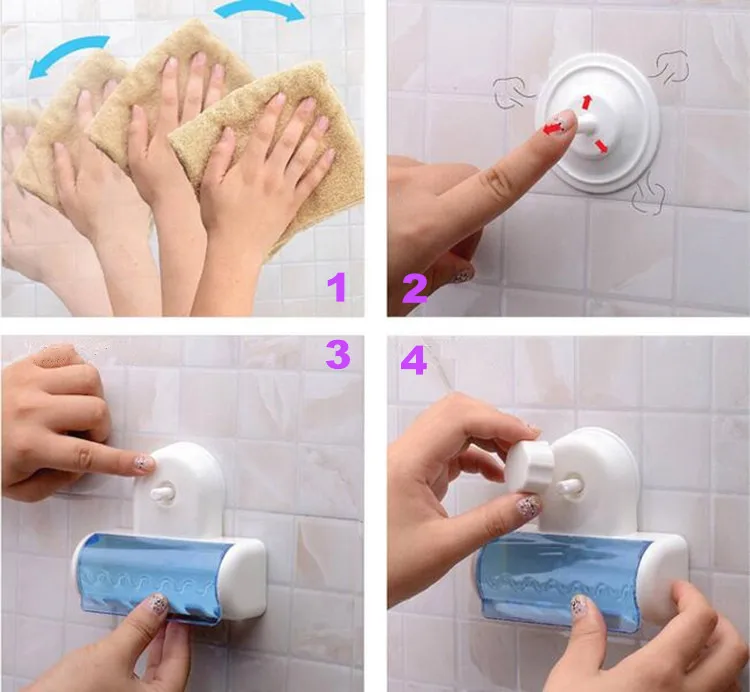 1

2

3

4