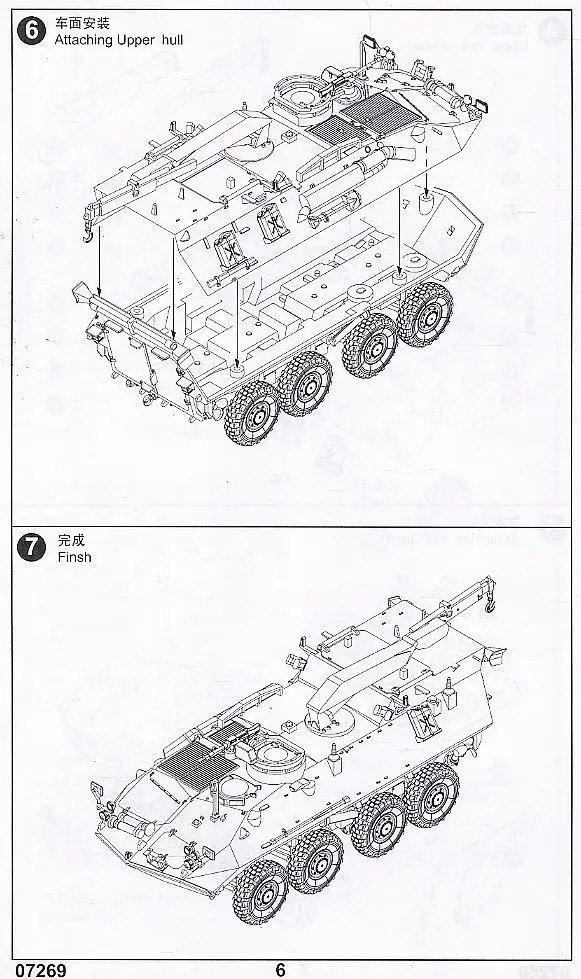 6
车面安装
Attaching Upper hull

7
完成
Finsh

07269

6