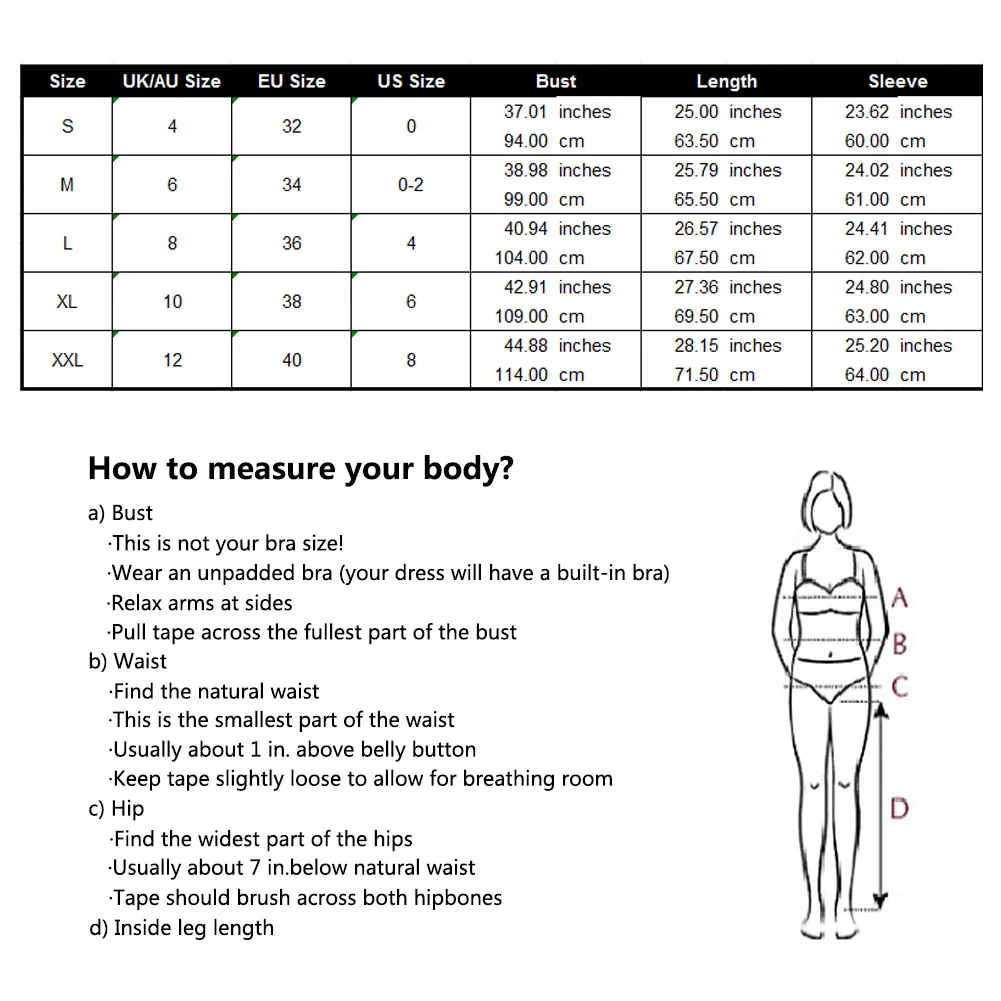 | Size | UK/AU Size | EU Size | US Size | Bust | Length | Sleeve |
|---|---|---|---|---|---|---|
| S | 4 | 32 | 0 | 37.01 inches 94.00 cm | 25.00 inches 63.50 cm | 23.62 inches 60.00 cm |
| M | 6 | 34 | 0-2 | 38.98 inches 99.00 cm | 25.79 inches 65.50 cm | 24.02 inches 61.00 cm |
| L | 8 | 36 | 4 | 40.94 inches 104.00 cm | 26.57 inches 67.50 cm | 24.41 inches 62.00 cm |
| XL | 10 | 38 | 6 | 42.91 inches 109.00 cm | 27.36 inches 69.50 cm | 24.80 inches 63.00 cm |
| XXL | 12 | 40 | 8 | 44.88 inches 114.00 cm | 28.15 inches 71.50 cm | 25.20 inches 64.00 cm |

How to measure your body?

a) Bust
·This is not your bra size!
·Wear an unpadded bra (your dress will have a built-in bra)
·Relax arms at sides
·Pull tape across the fullest part of the bust
b) Waist
·Find the natural waist
·This is the smallest part of the waist
·Usually about 1 in. above belly button
·Keep tape slightly loose to allow for breathing room
c) Hip
·Find the widest part of the hips
·Usually about 7 in.below natural waist
·Tape should brush across both hipbones
d) Inside leg length

A
B
C
D