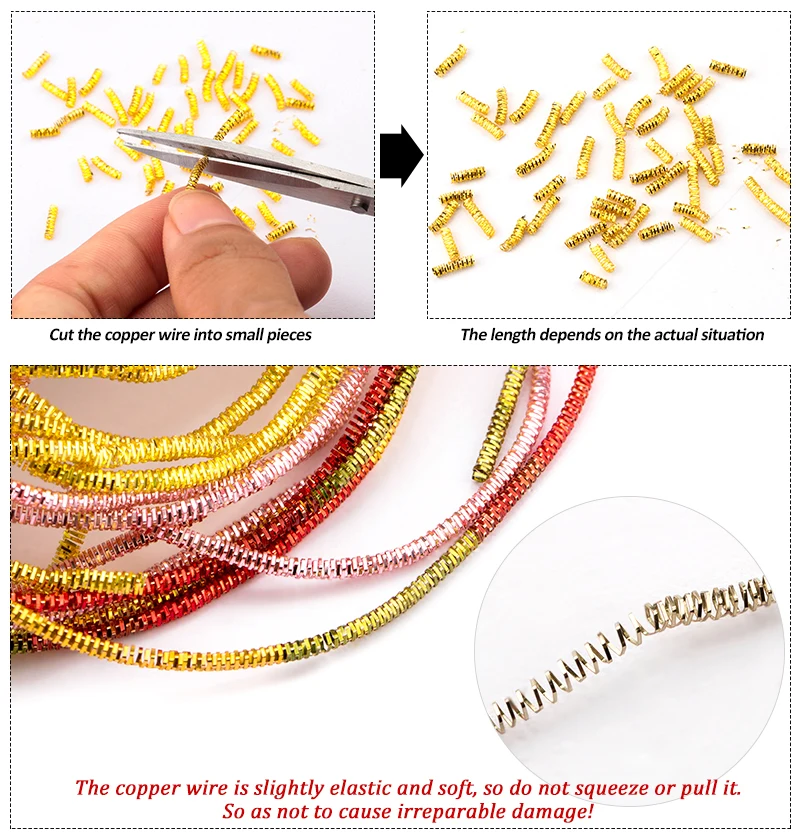 Cut the copper wire into small pieces

The length depends on the actual situation

The copper wire is slightly elastic and soft, so do not squeeze or pull it. So as not to cause irreparable damage!