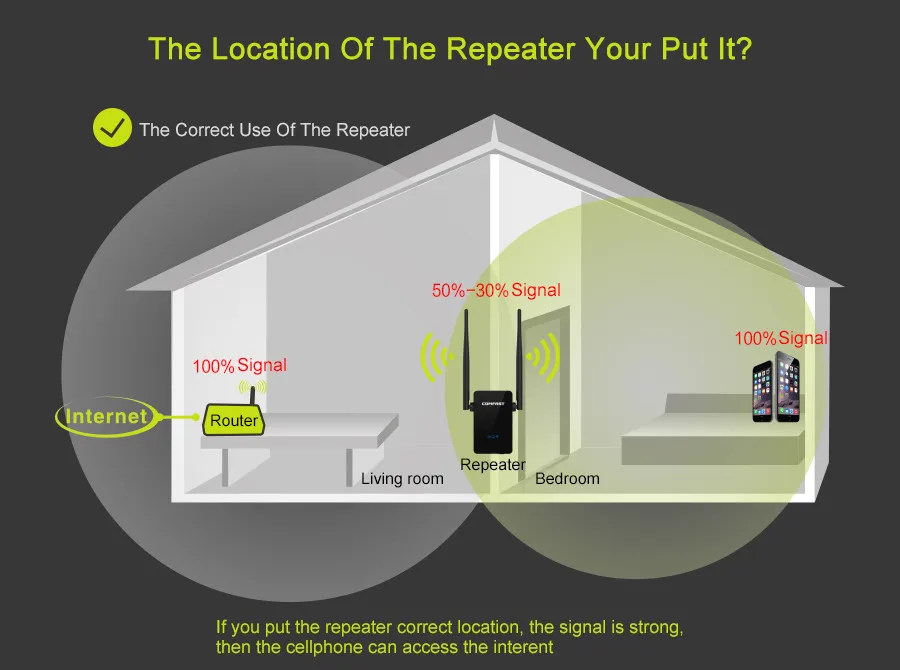 The Location Of The Repeater Your Put It?

The Correct Use Of The Repeater

50%-30% Signal

100% Signal

100% Signal

Internet

Router

COMFAST

Repeater

Living room

Bedroom

If you put the repeater correct location, the signal is strong, then the cellphone can access the interent