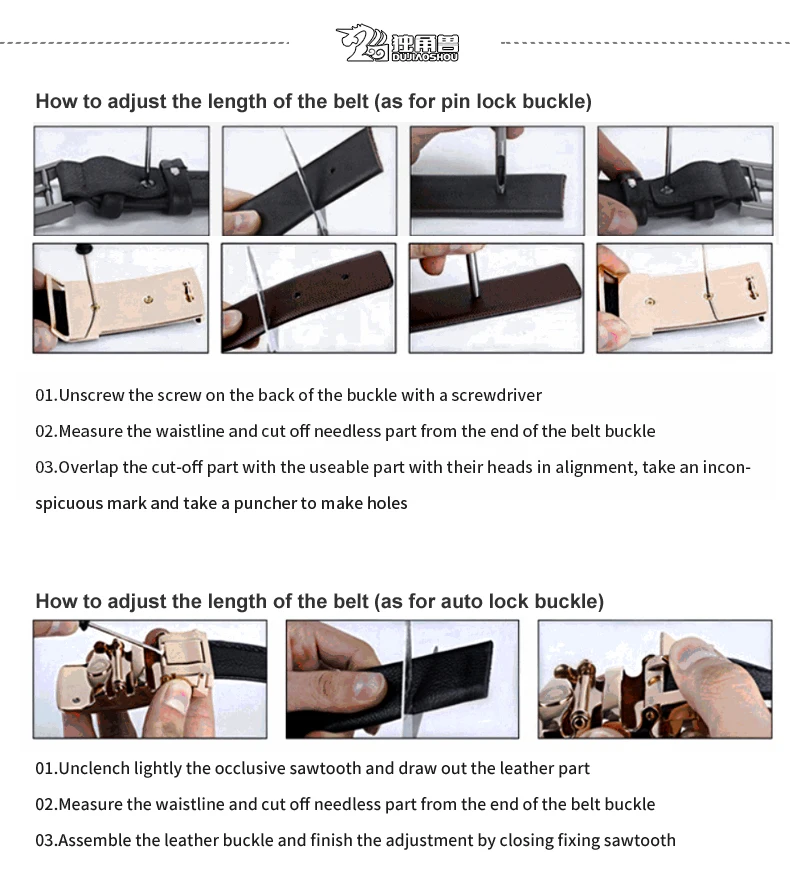 独角兽 DUJIAOSHOU

How to adjust the length of the belt (as for pin lock buckle)

01.Unscrew the screw on the back of the buckle with a screwdriver

02.Measure the waistline and cut off needless part from the end of the belt buckle

03.Overlap the cut-off part with the useable part with their heads in alignment, take an inconspicuous mark and take a puncher to make holes

How to adjust the length of the belt (as for auto lock buckle)

01.Unclench lightly the occlusive sawtooth and draw out the leather part

02.Measure the waistline and cut off needless part from the end of the belt buckle

03.Assemble the leather buckle and finish the adjustment by closing fixing sawtooth