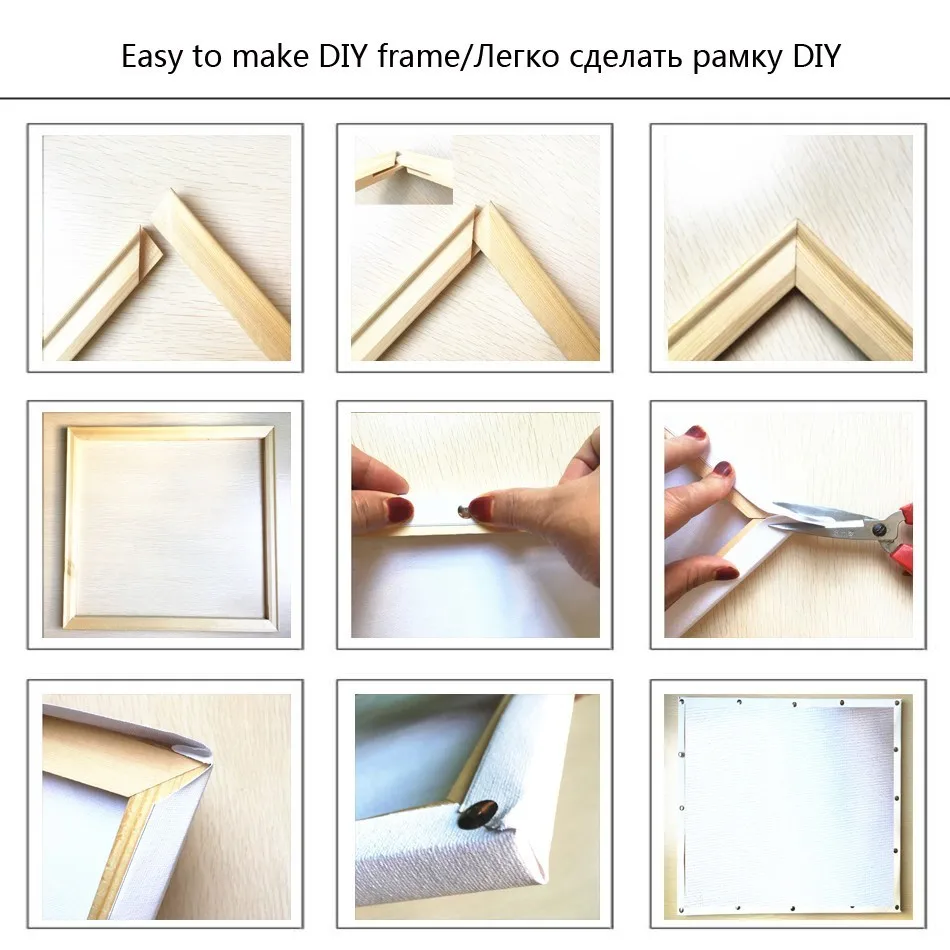 Easy to make DIY frame/Легко сделать рамку DIY