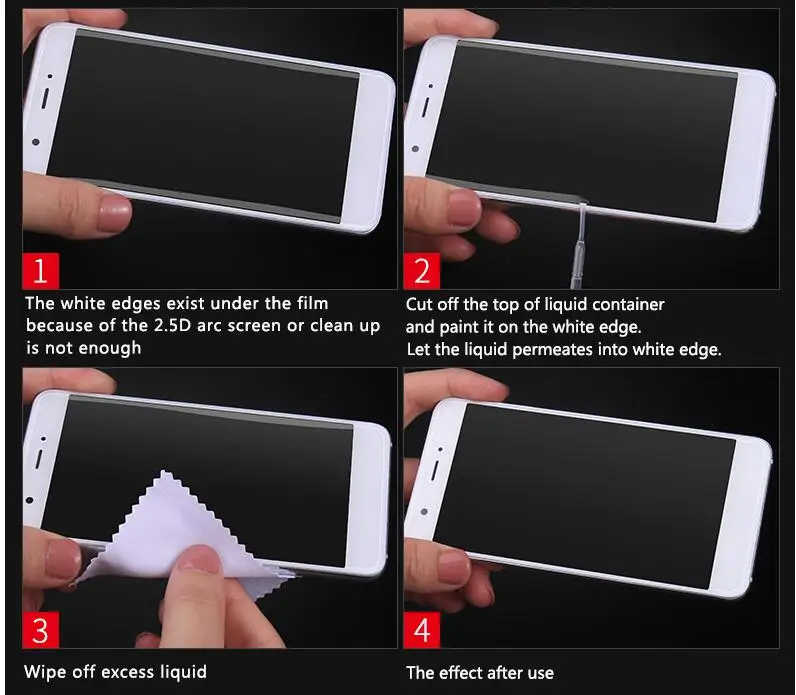 1

The white edges exist under the film because of the 2.5D arc screen or clean up is not enough

2

Cut off the top of liquid container and paint it on the white edge.
Let the liquid permeates into white edge.

3

Wipe off excess liquid

4

The effect after use