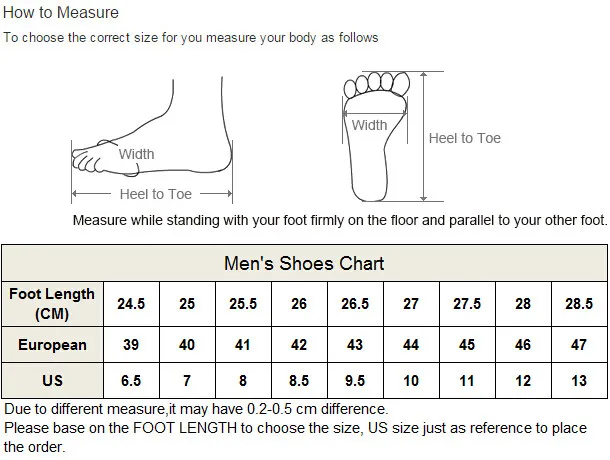 How to Measure

To choose the correct size for you measure your body as follows

Width

Heel to Toe

Width

Heel to Toe

Measure while standing with your foot firmly on the floor and parallel to your other foot.

Men's Shoes Chart

| Foot Length (CM) | 24.5 | 25 | 25.5 | 26 | 26.5 | 27 | 27.5 | 28 | 28.5 |
|---|---|---|---|---|---|---|---|---|---|
| European | 39 | 40 | 41 | 42 | 43 | 44 | 45 | 46 | 47 |
| US | 6.5 | 7 | 8 | 8.5 | 9.5 | 10 | 11 | 12 | 13 |

Due to different measure,it may have 0.2-0.5 cm difference.
Please base on the FOOT LENGTH to choose the size, US size just as reference to place the order.