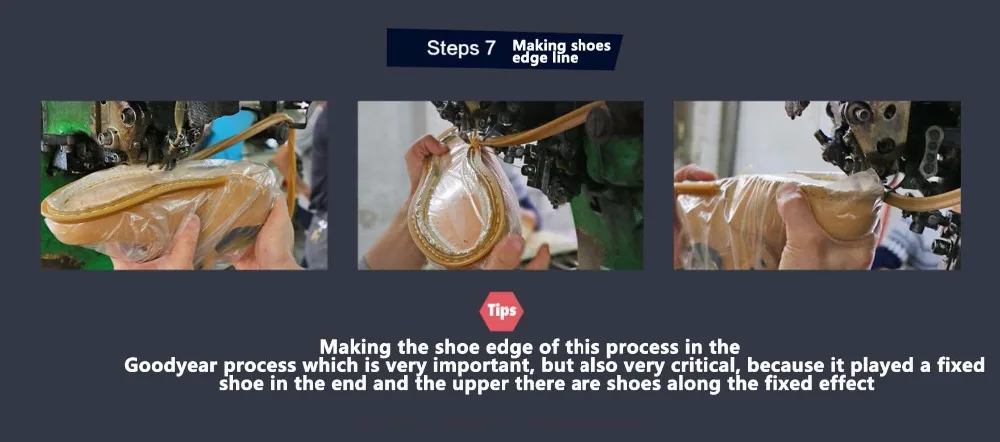 Steps 7 Making shoes edge line

Tips

Making the shoe edge of this process in the Goodyear process which is very important, but also very critical, because it played a fixed shoe in the end and the upper there are shoes along the fixed effect