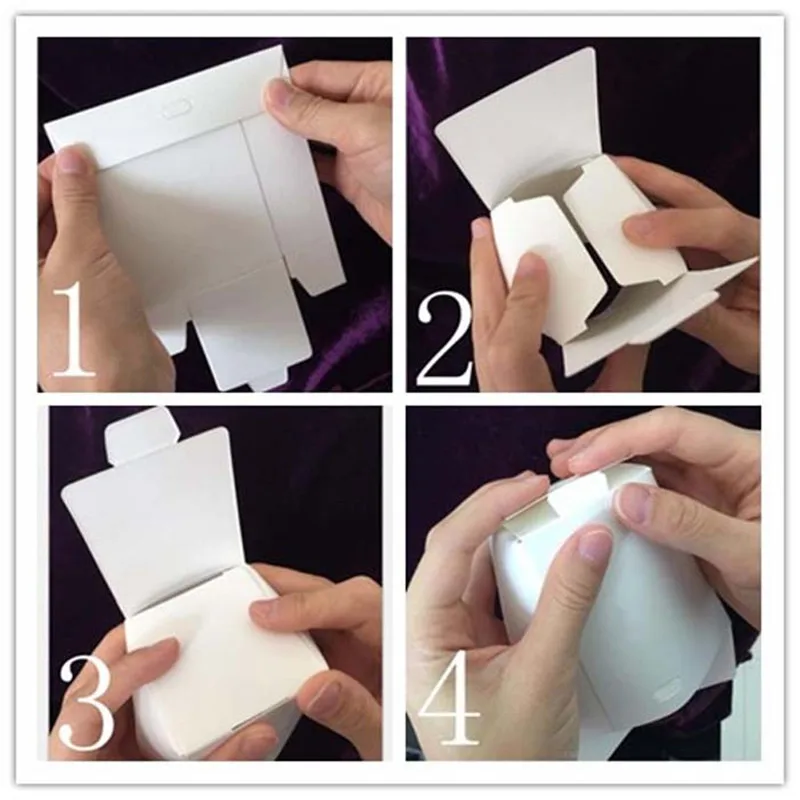 1
2
3
4