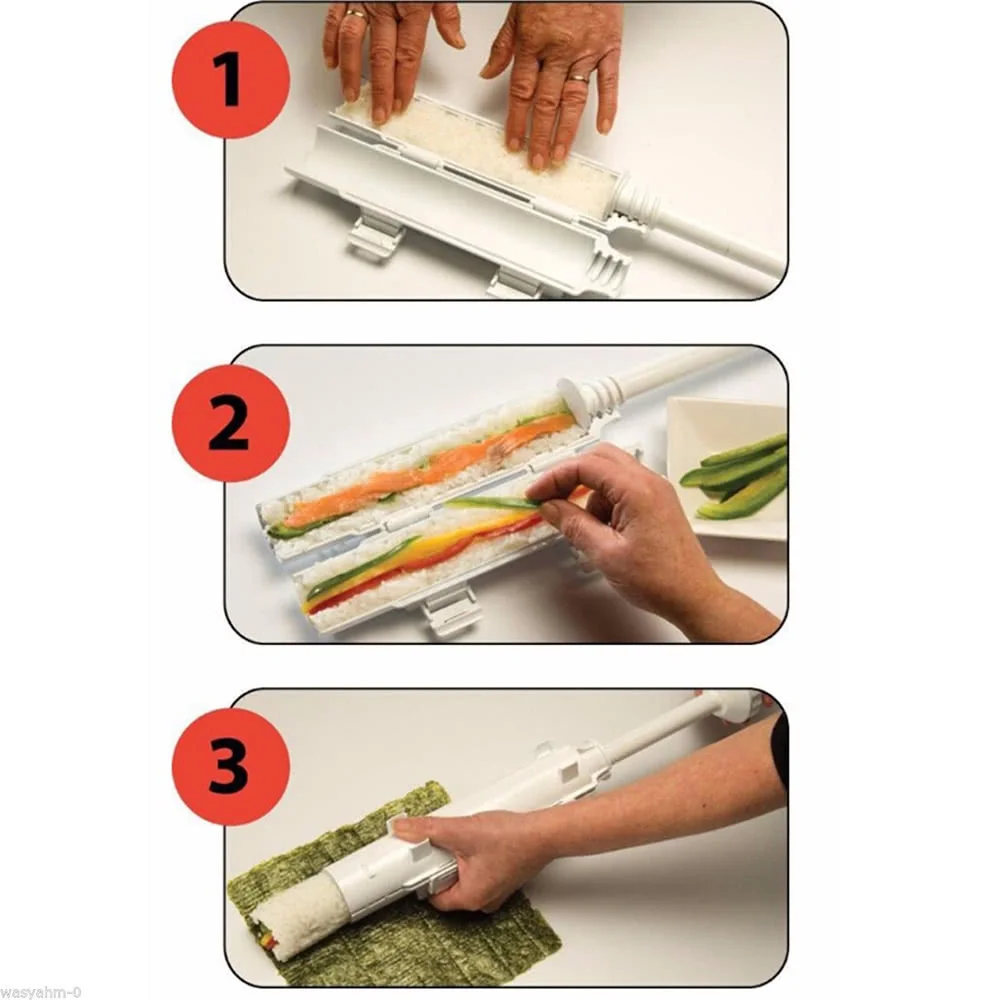 1

2

3

wasyahm-0