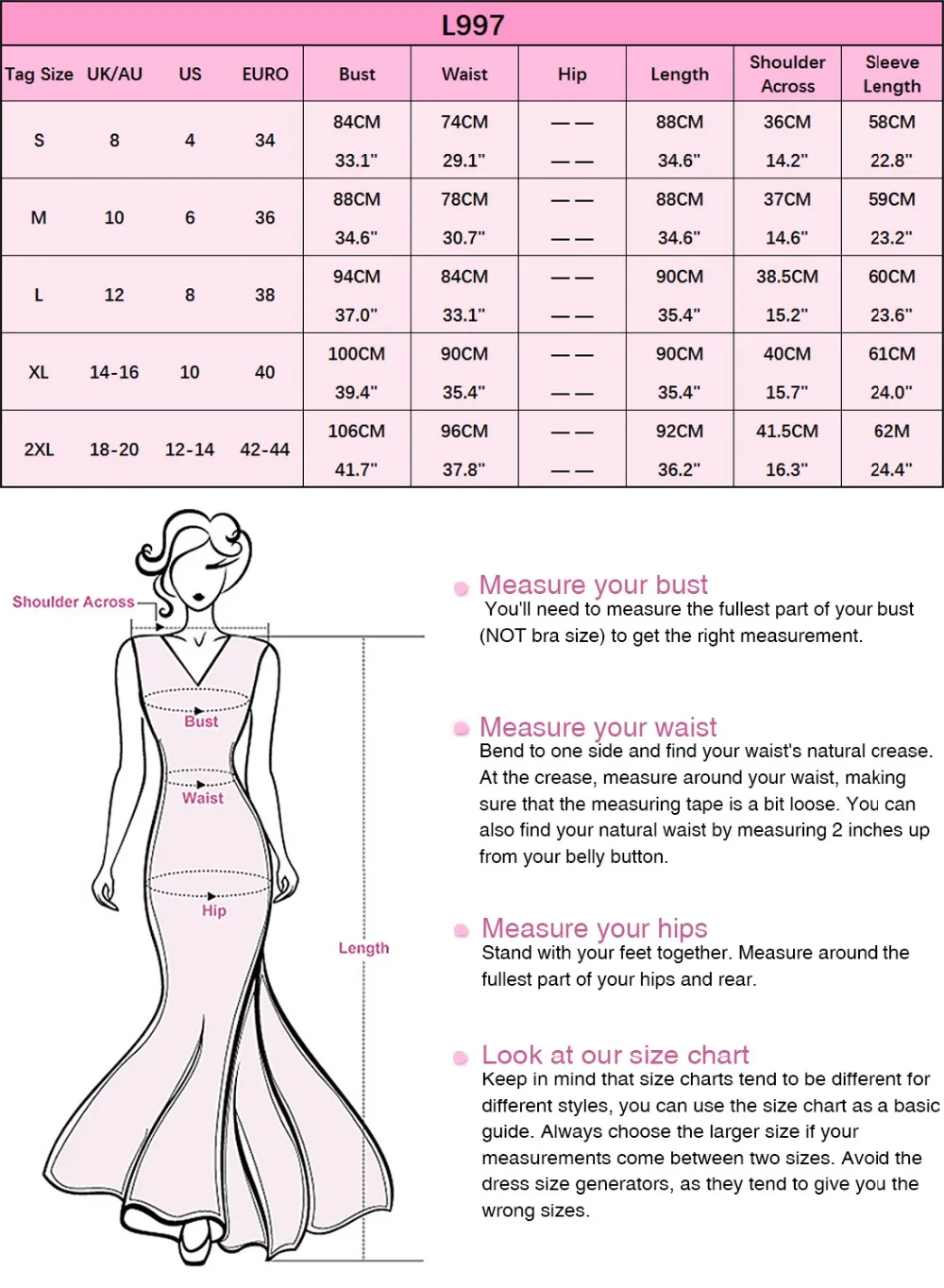 L997

| Tag Size | UK/AU | US | EURO | Bust | Waist | Hip | Length | Shoulder Across | Sleeve Length |
|---|---|---|---|---|---|---|---|---|---|
| S | 8 | 4 | 34 | 84CM 33.1" | 74CM 29.1" | —— —— | 88CM 34.6" | 36CM 14.2" | 58CM 22.8" |
| M | 10 | 6 | 36 | 88CM 34.6" | 78CM 30.7" | —— —— | 88CM 34.6" | 37CM 14.6" | 59CM 23.2" |
| L | 12 | 8 | 38 | 94CM 37.0" | 84CM 33.1" | —— —— | 90CM 35.4" | 38.5CM 15.2" | 60CM 23.6" |
| XL | 14-16 | 10 | 40 | 100CM 39.4" | 90CM 35.4" | —— —— | 90CM 35.4" | 40CM 15.7" | 61CM 24.0" |
| 2XL | 18-20 | 12-14 | 42-44 | 106CM 41.7" | 96CM 37.8" | —— —— | 92CM 36.2" | 41.5CM 16.3" | 62M 24.4" |

Shoulder Across

Bust

Waist

Hip

Length

Measure your bust
You'll need to measure the fullest part of your bust (NOT bra size) to get the right measurement.

Measure your waist
Bend to one side and find your waist's natural crease. At the crease, measure around your waist, making sure that the measuring tape is a bit loose. You can also find your natural waist by measuring 2 inches up from your belly button.

Measure your hips
Stand with your feet together. Measure around the fullest part of your hips and rear.

Look at our size chart
Keep in mind that size charts tend to be different for different styles, you can use the size chart as a basic guide. Always choose the larger size if your measurements come between two sizes. Avoid the dress size generators, as they tend to give you the wrong sizes.