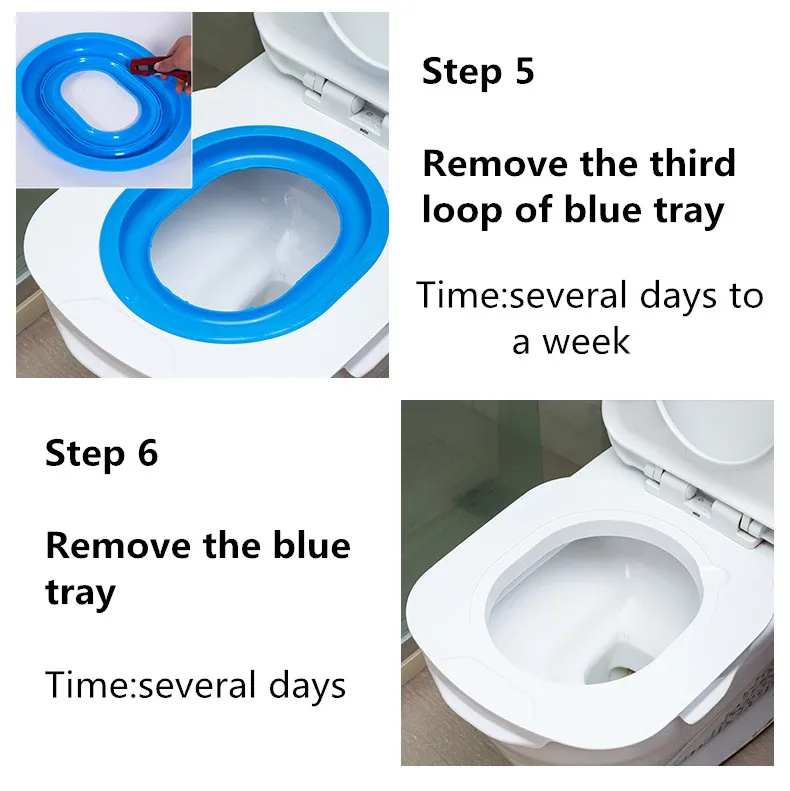 Step 5

Remove the third loop of blue tray

Time:several days to a week

Step 6

Remove the blue tray

Time:several days