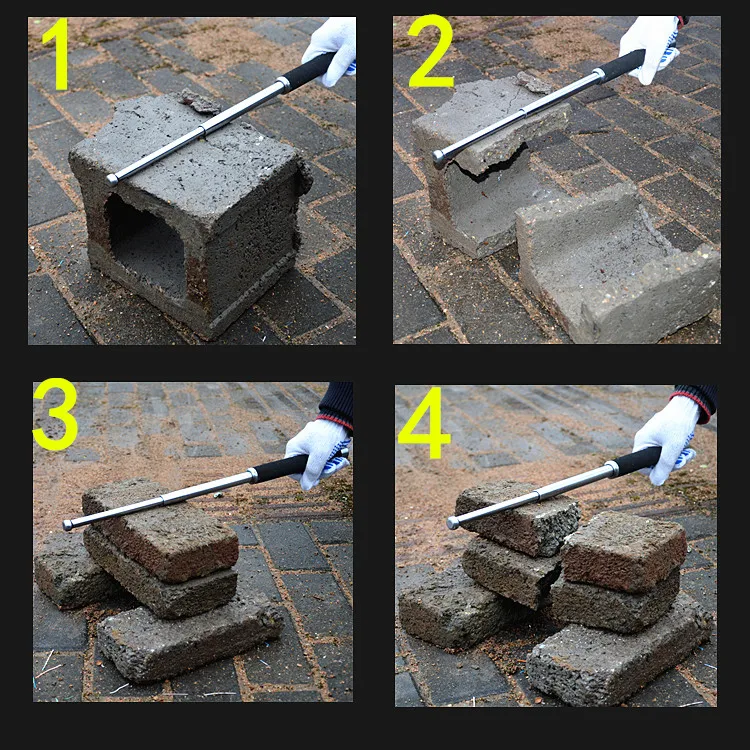 1

2

3

4