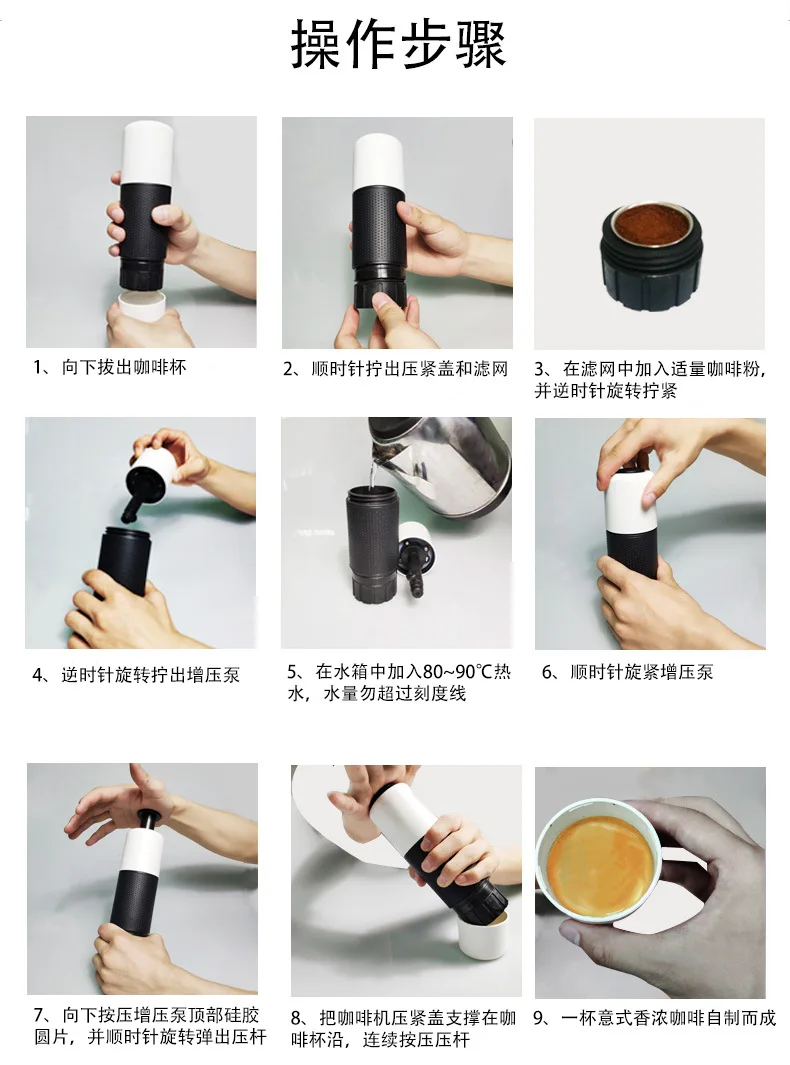 操作步骤

1、向下拔出咖啡杯

2、顺时针拧出压紧盖和滤网

3、在滤网中加入适量咖啡粉，并逆时针旋转拧紧

4、逆时针旋转拧出增压泵

5、在水箱中加入80~90℃热水，水量勿超过刻度线

6、顺时针旋紧增压泵

7、向下按压增压泵顶部硅胶圆片，并顺时针旋转弹出压杆

8、把咖啡机压紧盖支撑在咖啡杯沿，连续按压压杆

9、一杯意式香浓咖啡自制而成