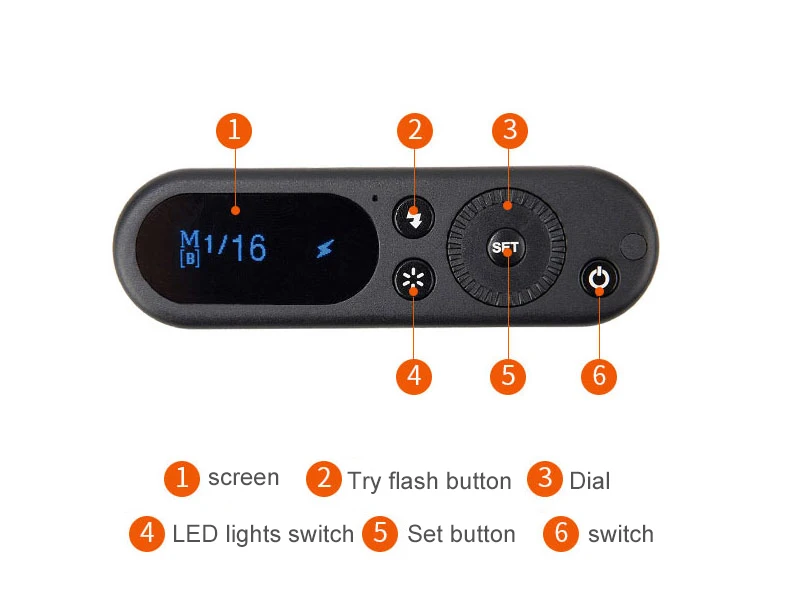 1 2 3

M
[B] 1/16

SET

4 5 6

1 screen 2 Try flash button 3 Dial
4 LED lights switch 5 Set button 6 switch