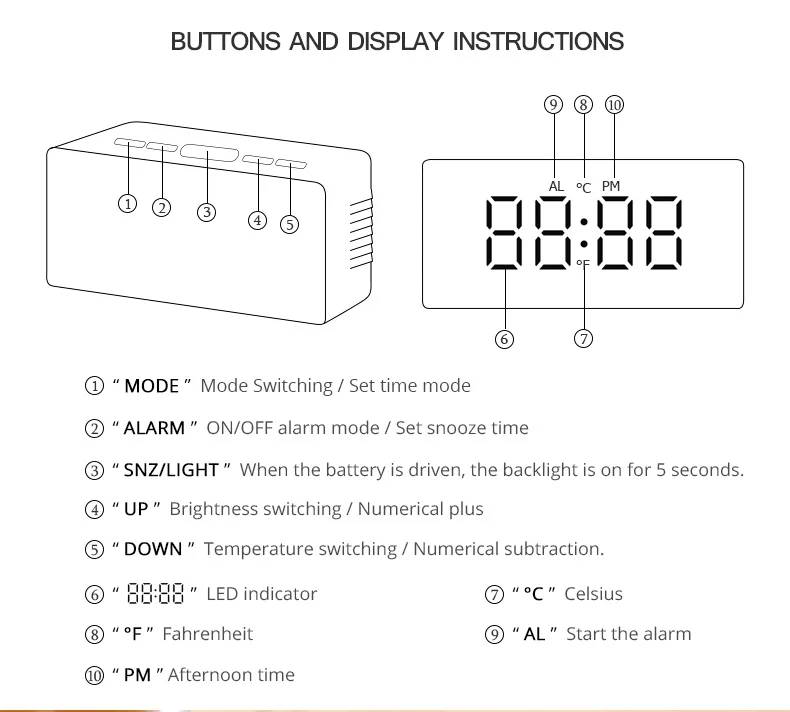 BUTTONS AND DISPLAY INSTRUCTIONS

⑨ ⑧ ⑩

AL °C PM

88:88

°F

① ② ③ ④ ⑤

⑥ ⑦

① " MODE " Mode Switching / Set time mode

② " ALARM " ON/OFF alarm mode / Set snooze time

③ " SNZ/LIGHT " When the battery is driven, the backlight is on for 5 seconds.

④ " UP " Brightness switching / Numerical plus

⑤ " DOWN " Temperature switching / Numerical subtraction.

⑥ " 88:88 " LED indicator

⑦ " °C " Celsius

⑧ " °F " Fahrenheit

⑨ " AL " Start the alarm

⑩ " PM " Afternoon time