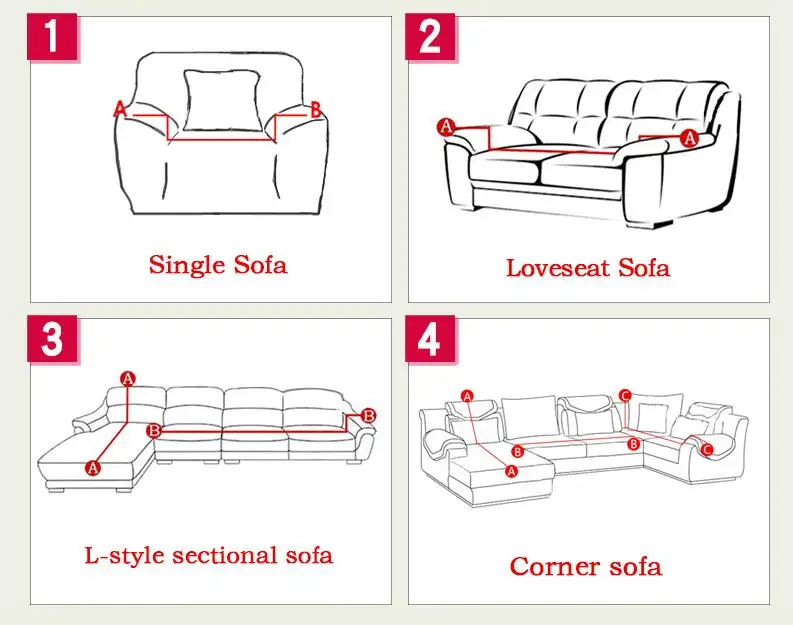 1

A B

Single Sofa

2

A A

Loveseat Sofa

3

A B B A

L-style sectional sofa

4

A C B B A C

Corner sofa