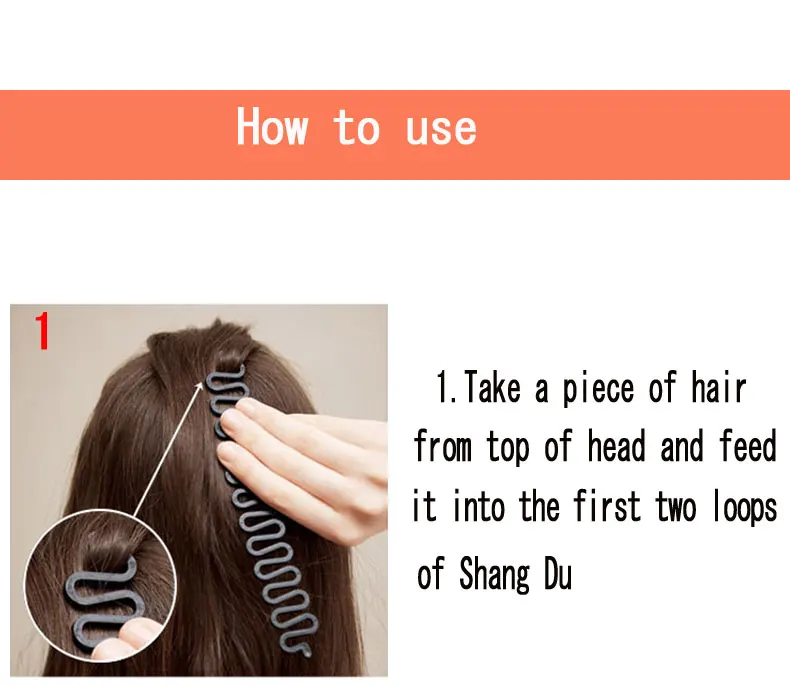 How to use

1

1.Take a piece of hair from top of head and feed it into the first two loops of Shang Du