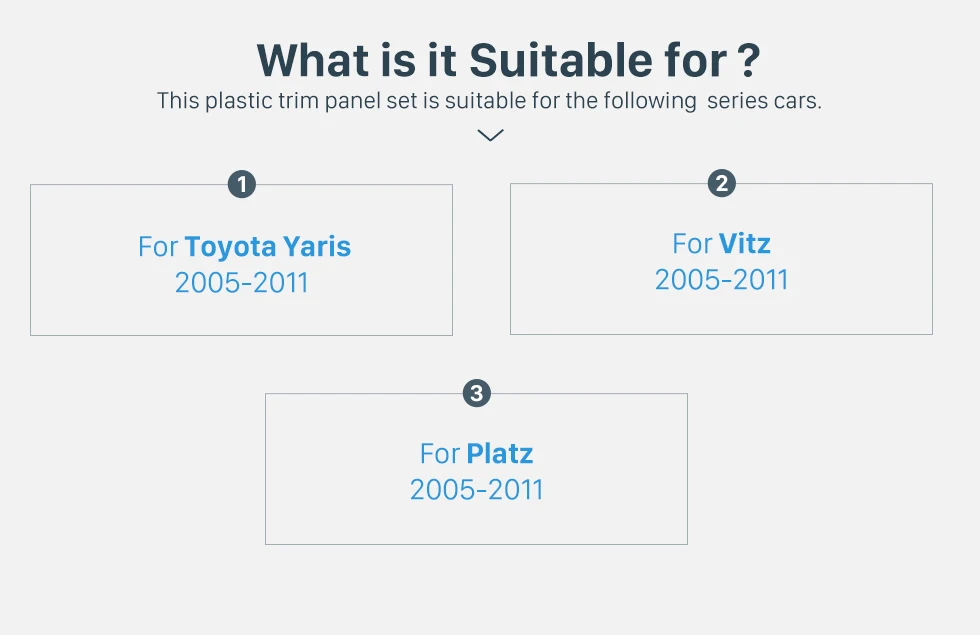 What is it Suitable for ?

This plastic trim panel set is suitable for the following series cars.

1

For Toyota Yaris
2005-2011

2

For Vitz
2005-2011

3

For Platz
2005-2011