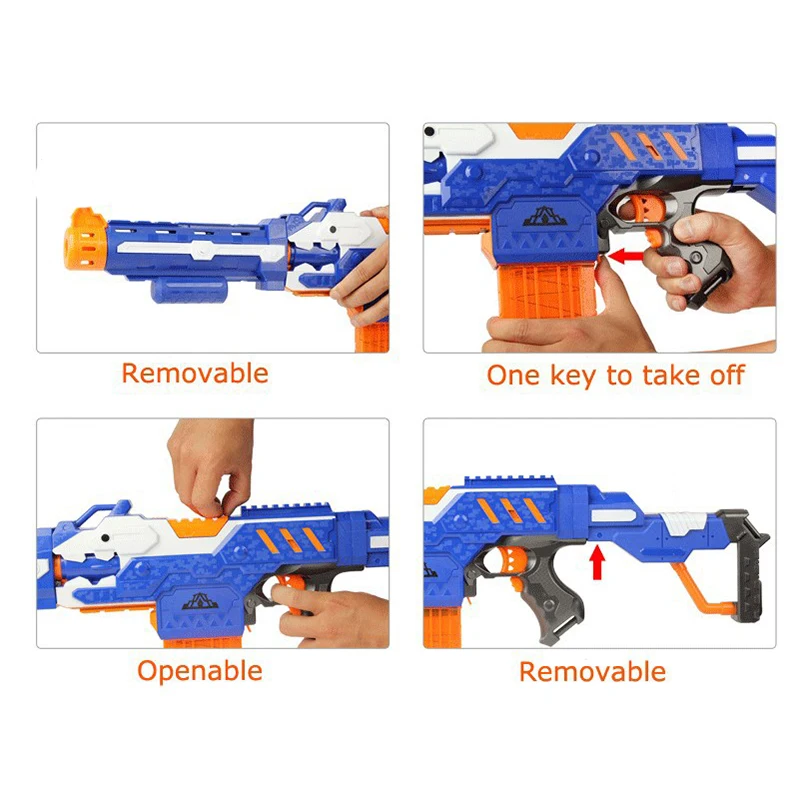 Removable

One key to take off

Openable

Removable