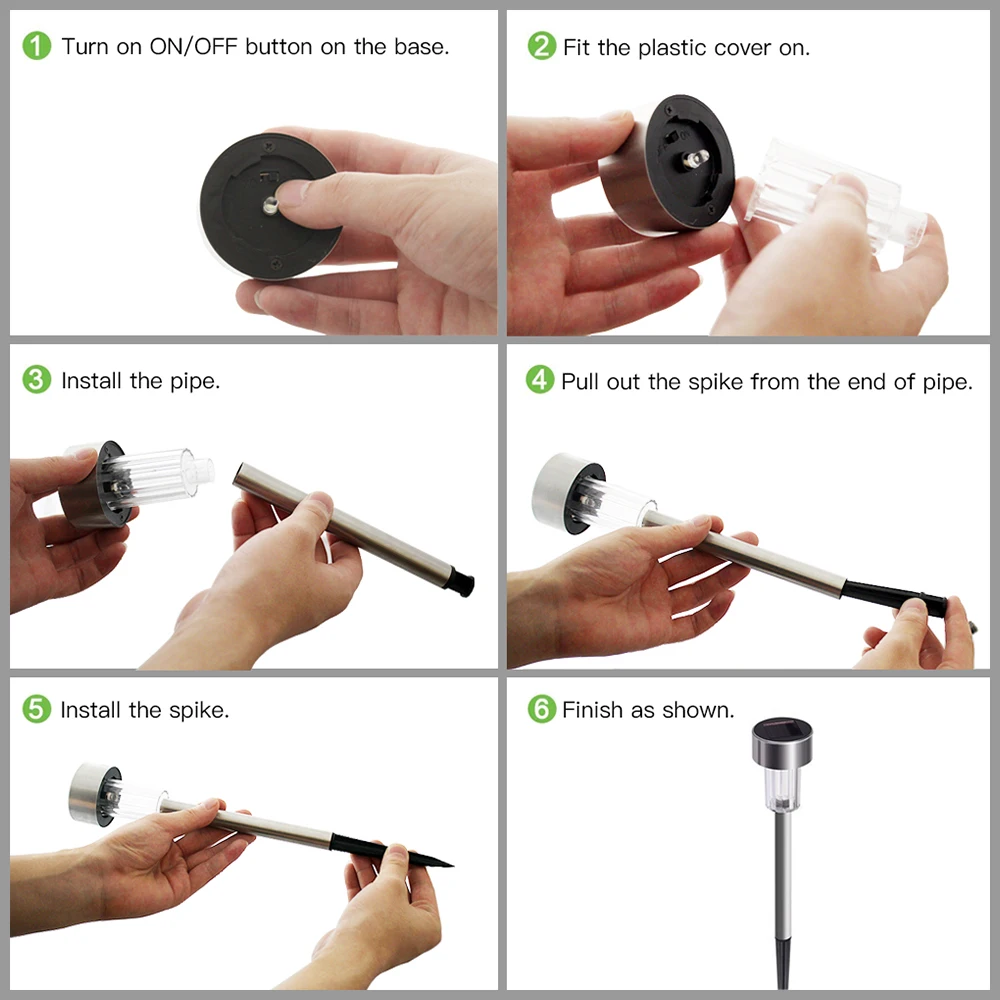 1 Turn on ON/OFF button on the base.

2 Fit the plastic cover on.

3 Install the pipe.

4 Pull out the spike from the end of pipe.

5 Install the spike.

6 Finish as shown.