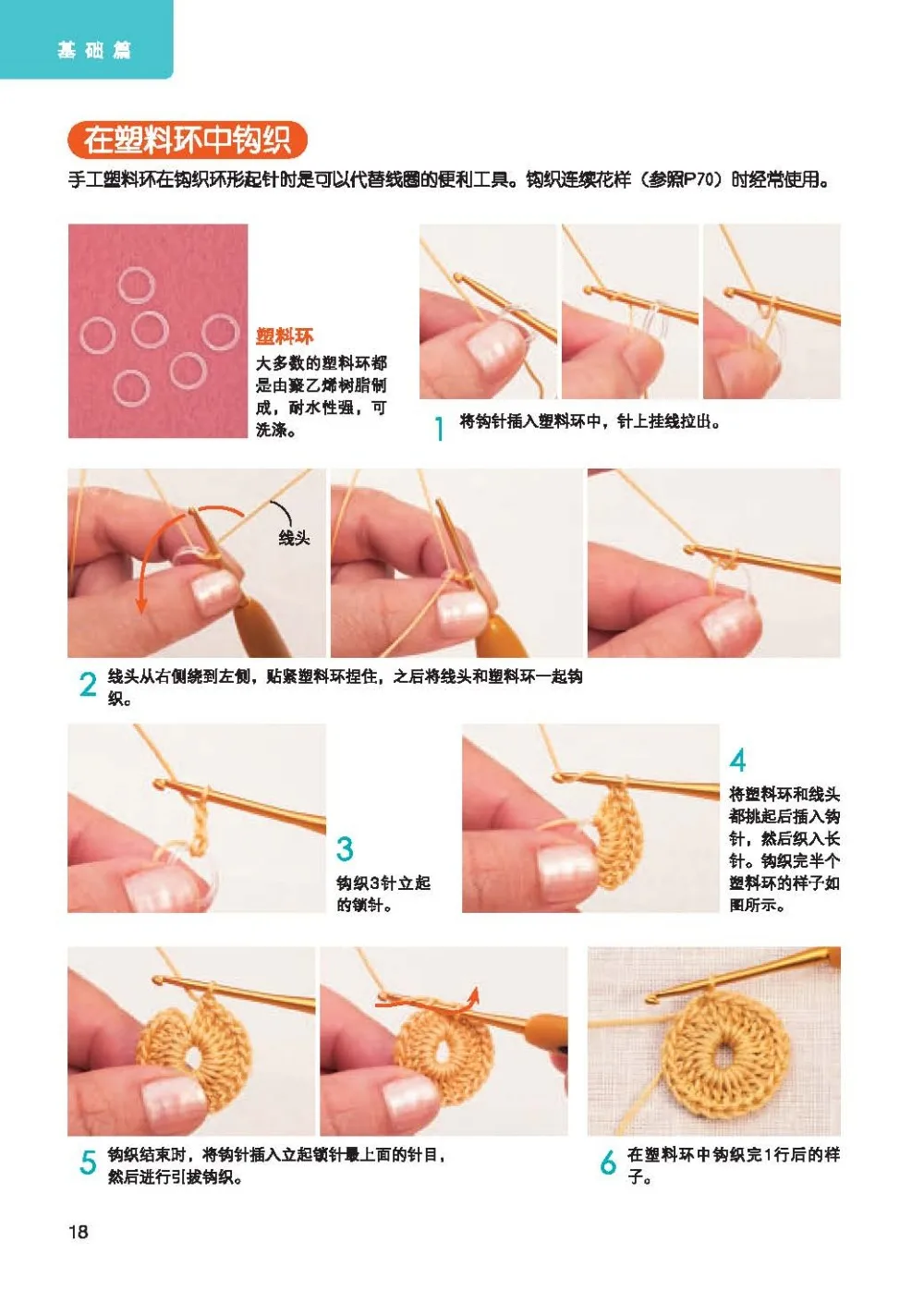 基础篇

在塑料环中钩织

手工塑料环在钩织环形起针时是可以代替线圈的便利工具。钩织连续花样（参照P70）时经常使用。

塑料环
大多数的塑料环都是由聚乙烯树脂制成，耐水性强，可洗涤。

1 将钩针插入塑料环中，针上挂线拉出。

线头

2 线头从右侧绕到左侧，贴紧塑料环捏住，之后将线头和塑料环一起钩织。

3 钩织3针立起的锁针。

4 将塑料环和线头都挑起后插入钩针，然后织入长针。钩织完半个塑料环的样子如图所示。

5 钩织结束时，将钩针插入立起锁针最上面的针目，然后进行引拔钩织。

6 在塑料环中钩织完1行后的样子。

18