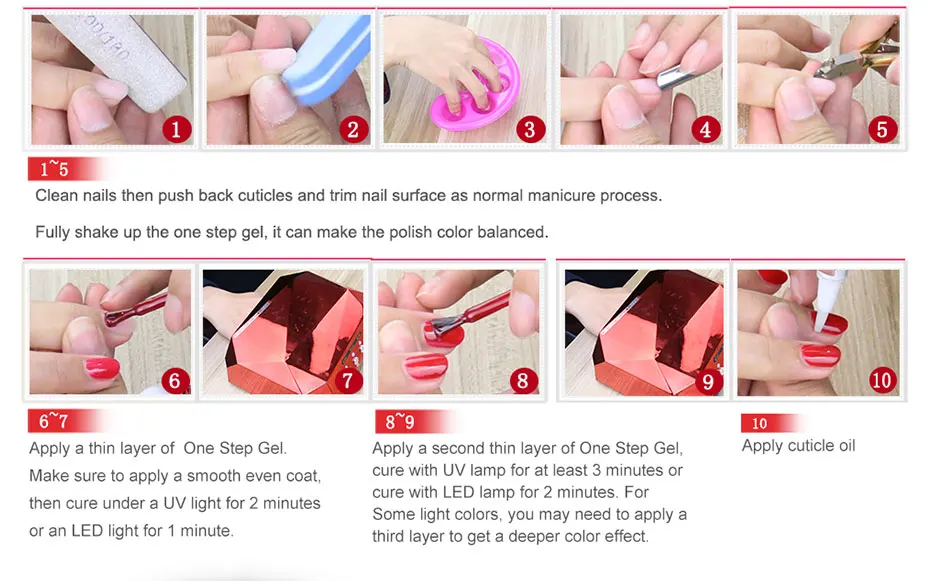 100/180

1

2

3

4

5

1~5

Clean nails then push back cuticles and trim nail surface as normal manicure process.

Fully shake up the one step gel, it can make the polish color balanced.

6

7

8

9

10

6~7

Apply a thin layer of One Step Gel. Make sure to apply a smooth even coat, then cure under a UV light for 2 minutes or an LED light for 1 minute.

8~9

Apply a second thin layer of One Step Gel, cure with UV lamp for at least 3 minutes or cure with LED lamp for 2 minutes. For Some light colors, you may need to apply a third layer to get a deeper color effect.

10

Apply cuticle oil