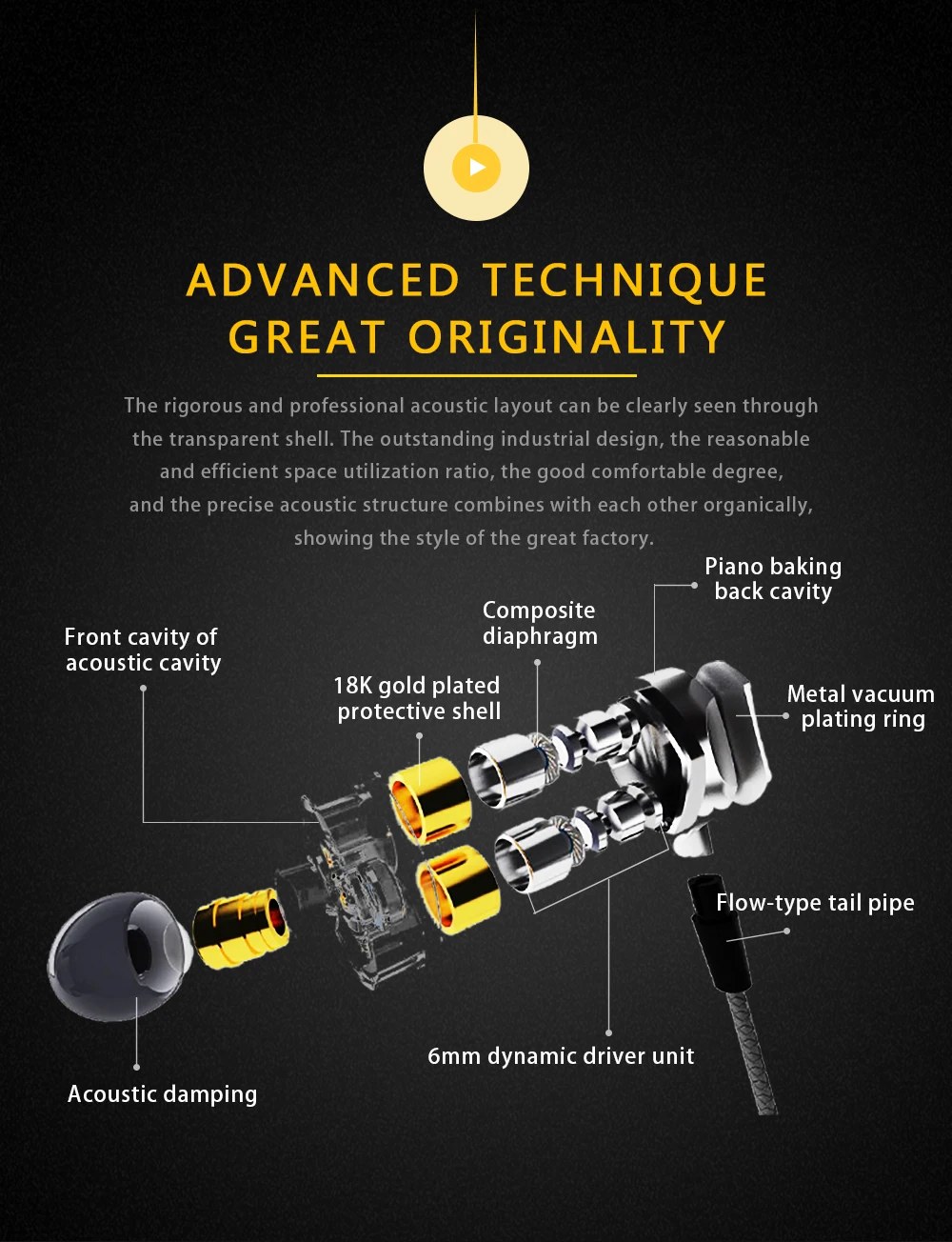 ADVANCED TECHNIQUE
GREAT ORIGINALITY

The rigorous and professional acoustic layout can be clearly seen through the transparent shell. The outstanding industrial design, the reasonable and efficient space utilization ratio, the good comfortable degree, and the precise acoustic structure combines with each other organically, showing the style of the great factory.

Piano baking back cavity

Composite diaphragm

Front cavity of acoustic cavity

18K gold plated protective shell

Metal vacuum plating ring

Flow-type tail pipe

6mm dynamic driver unit

Acoustic damping