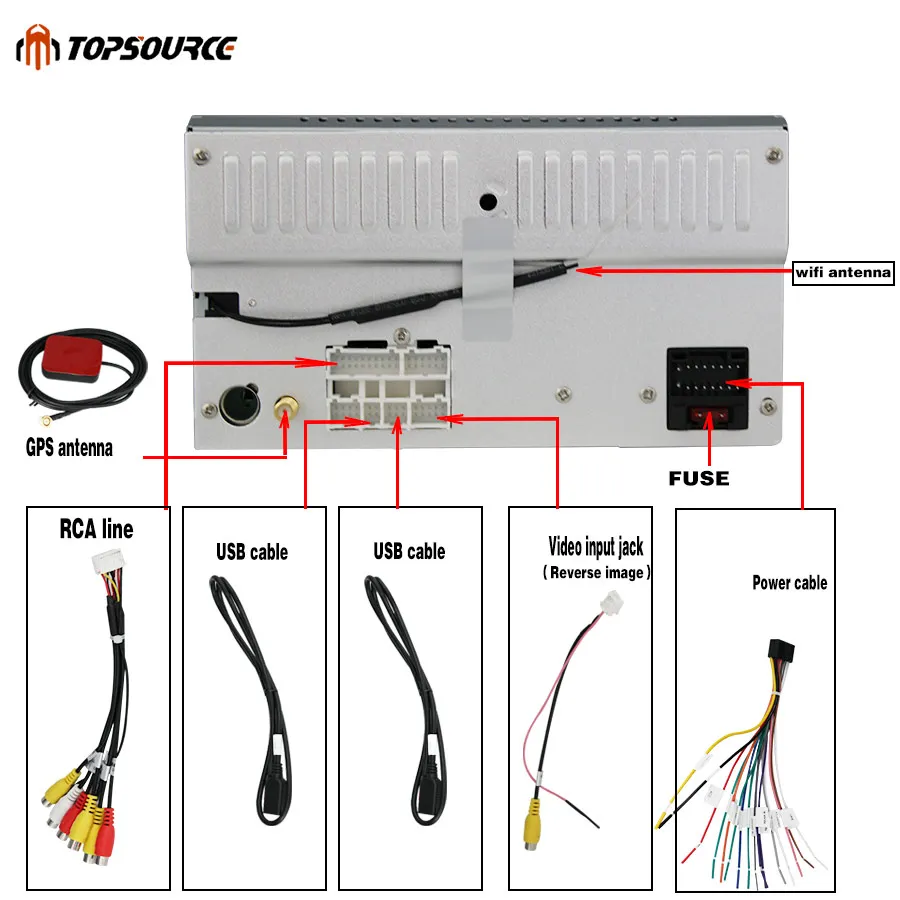 TOPSOURCE

wifi antenna

GPS antenna

FUSE

RCA line

USB cable

USB cable

Video input jack
( Reverse image )

Power cable